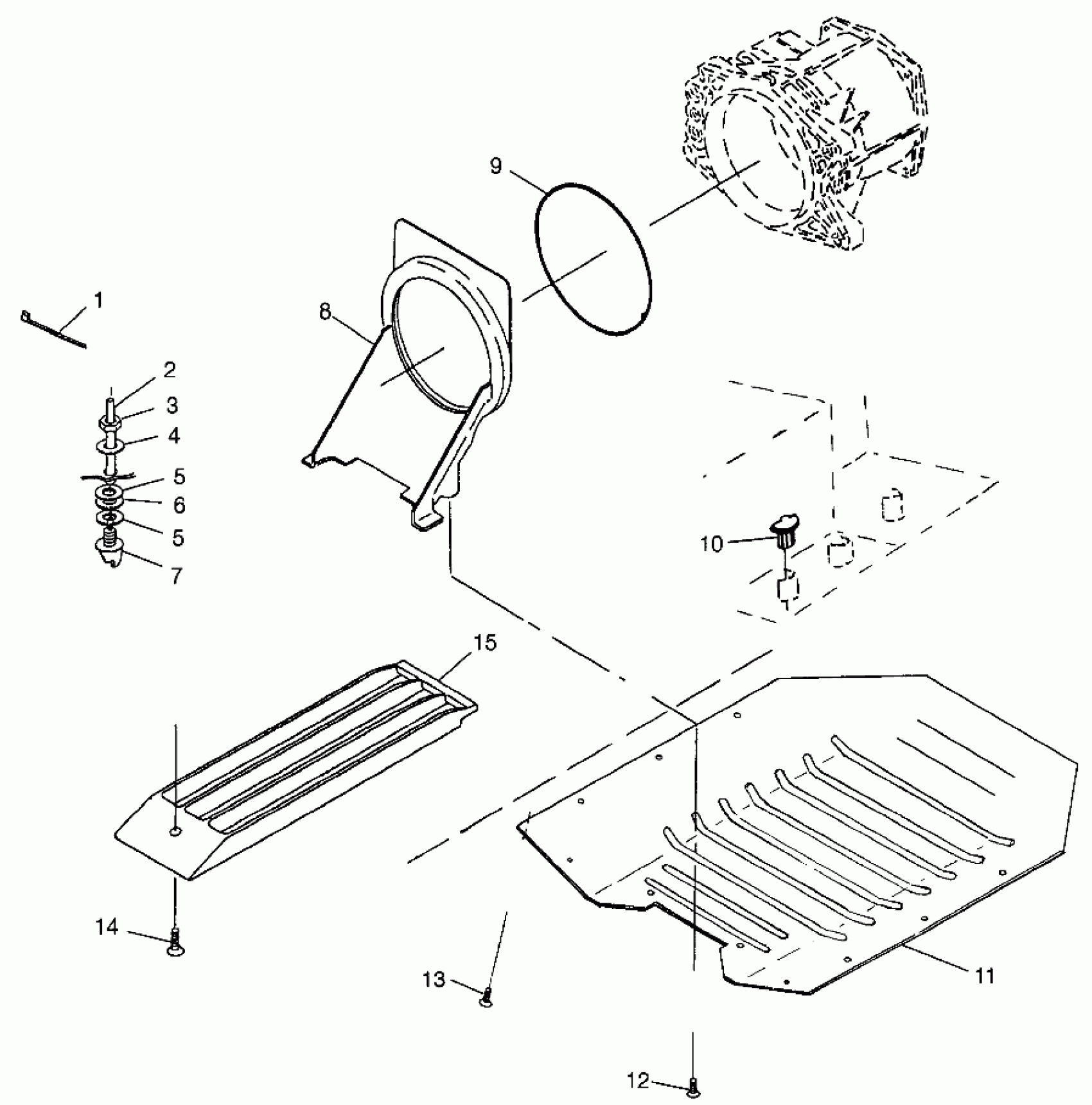 9
1
8
2
3
4
5
6
5
7
10
15
14
13
11
12