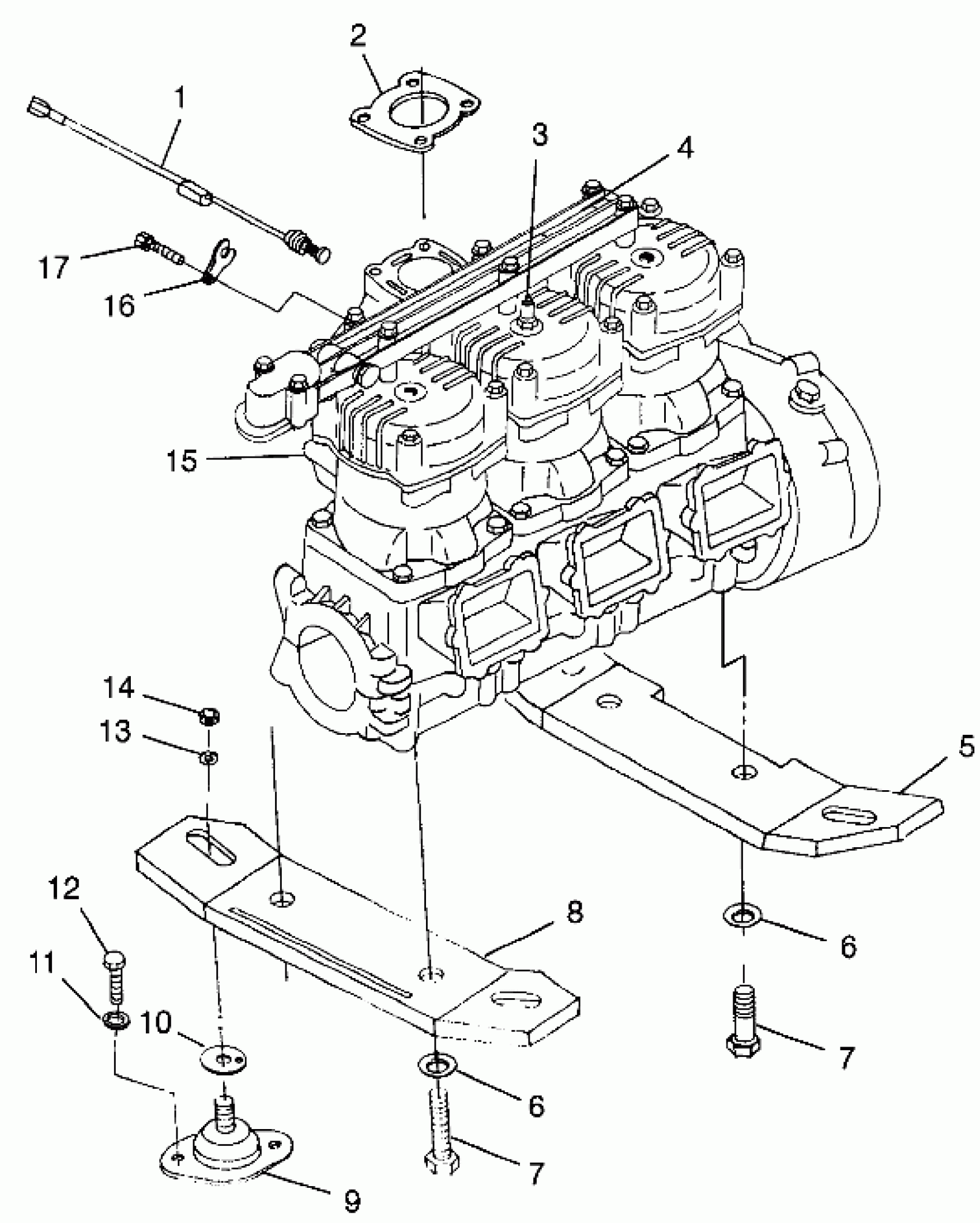 2
1
3
4
17
16
15
14
13
5
12
8
6
11
10
7
6
7
9