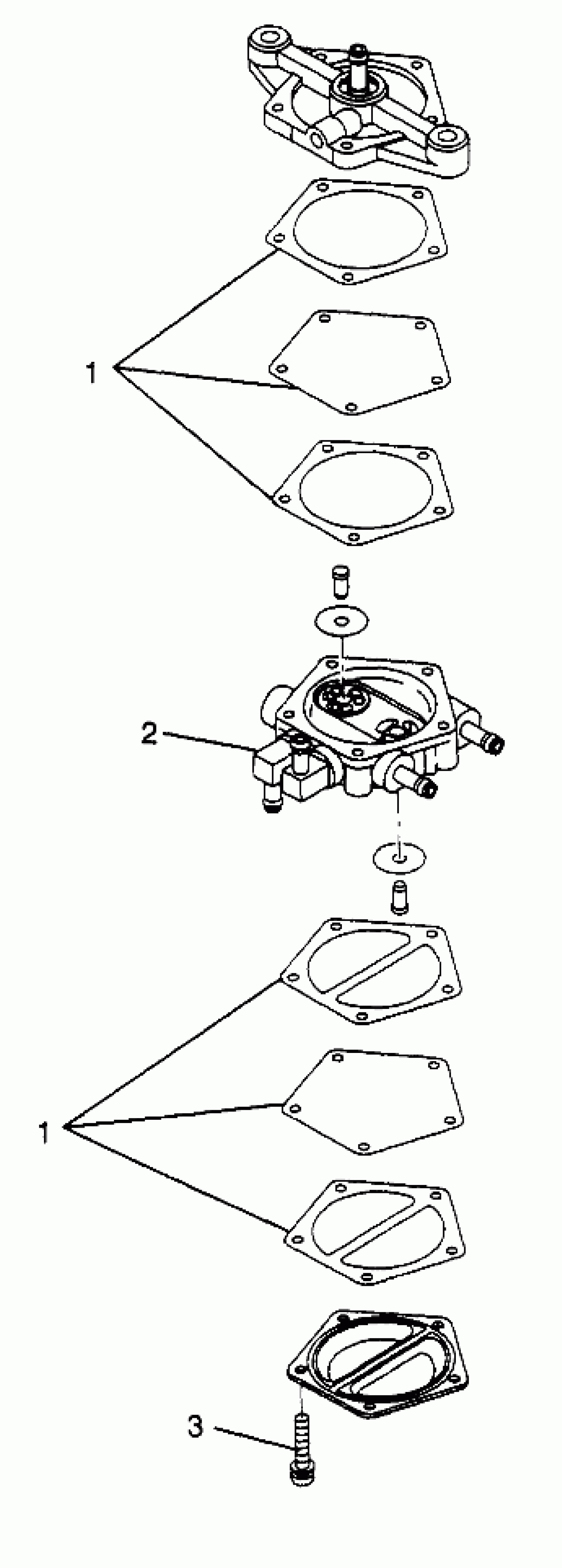 1

2

1

3