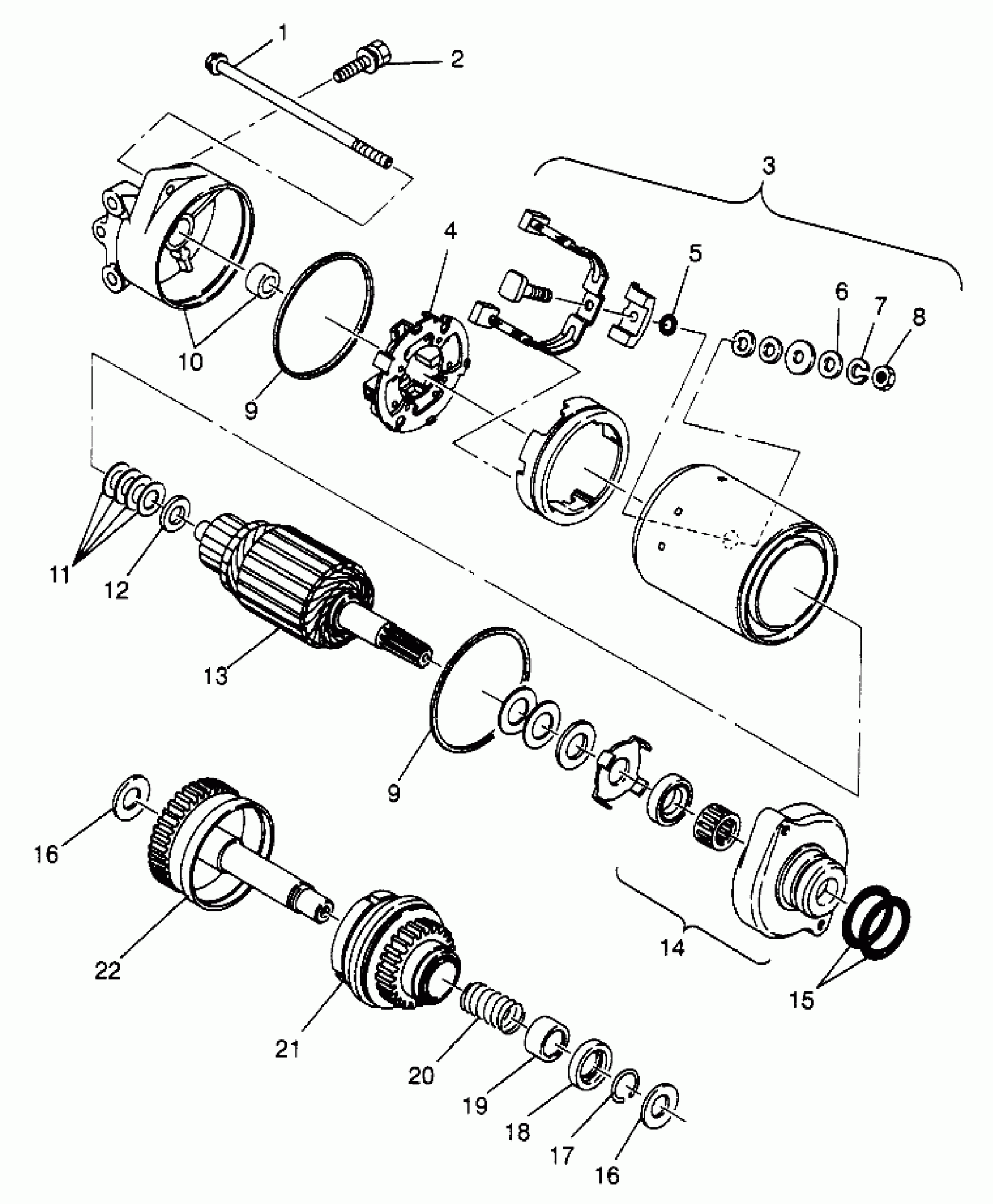 1
2
3
4
5
6
7
8
10
9
11
12
13
9
16
22
21
20
19
18
17
16
14
15