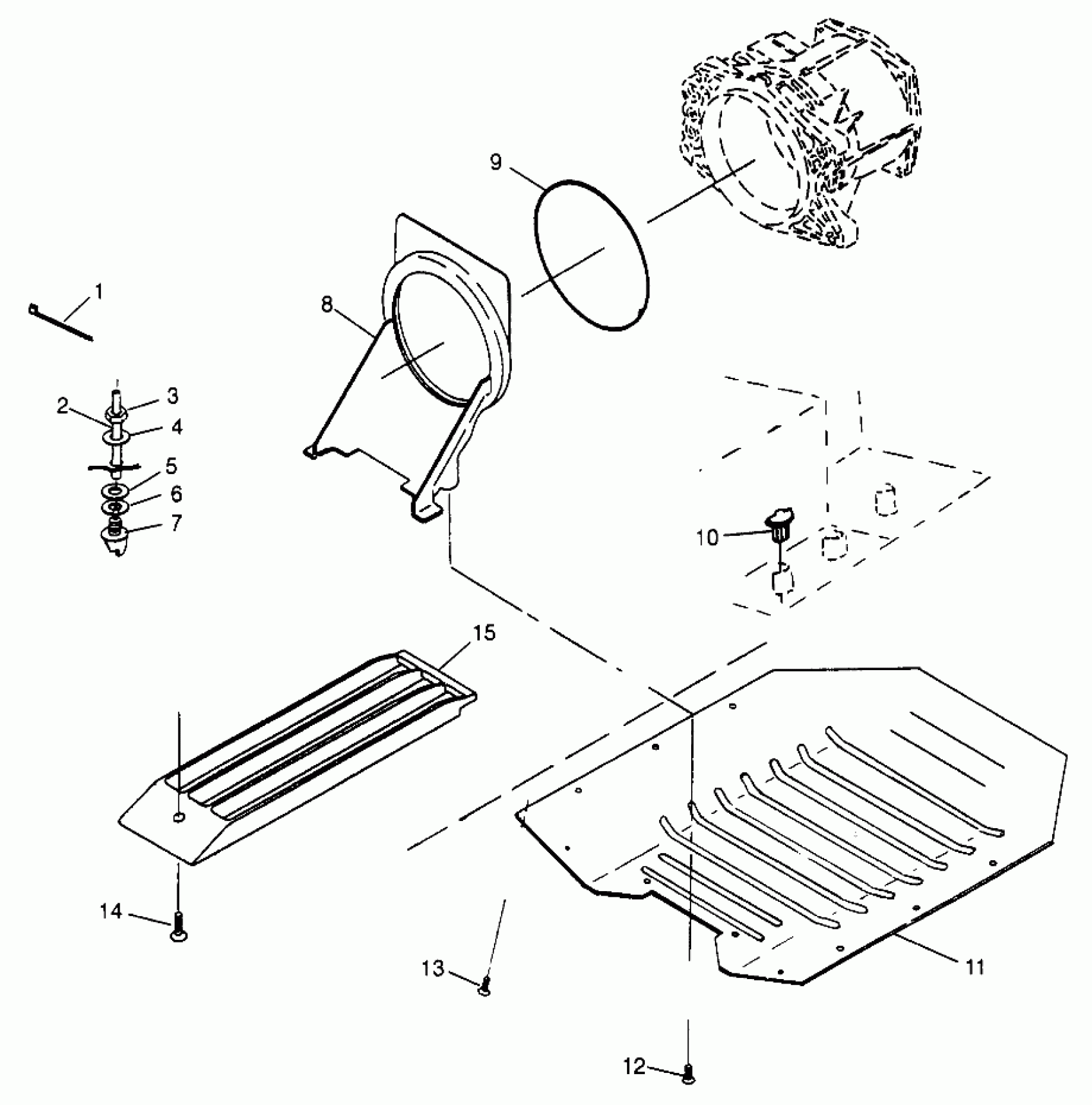 9
1
8
3
2
4
5
6
7
10
15
14
13
11
12