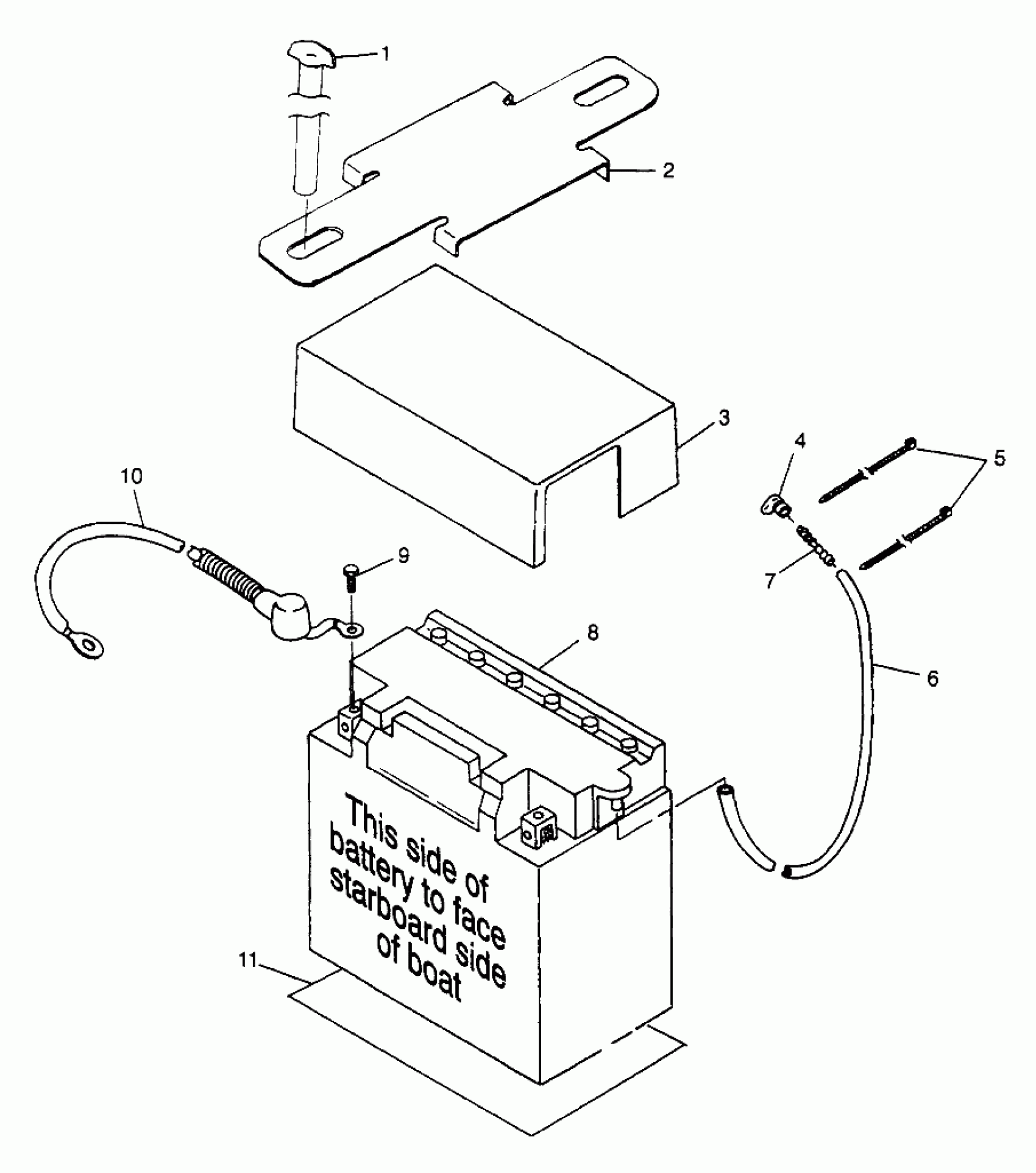 1

2

3

4

5

10

9

7

8

6

This side of battery to face starboard side of boat

11