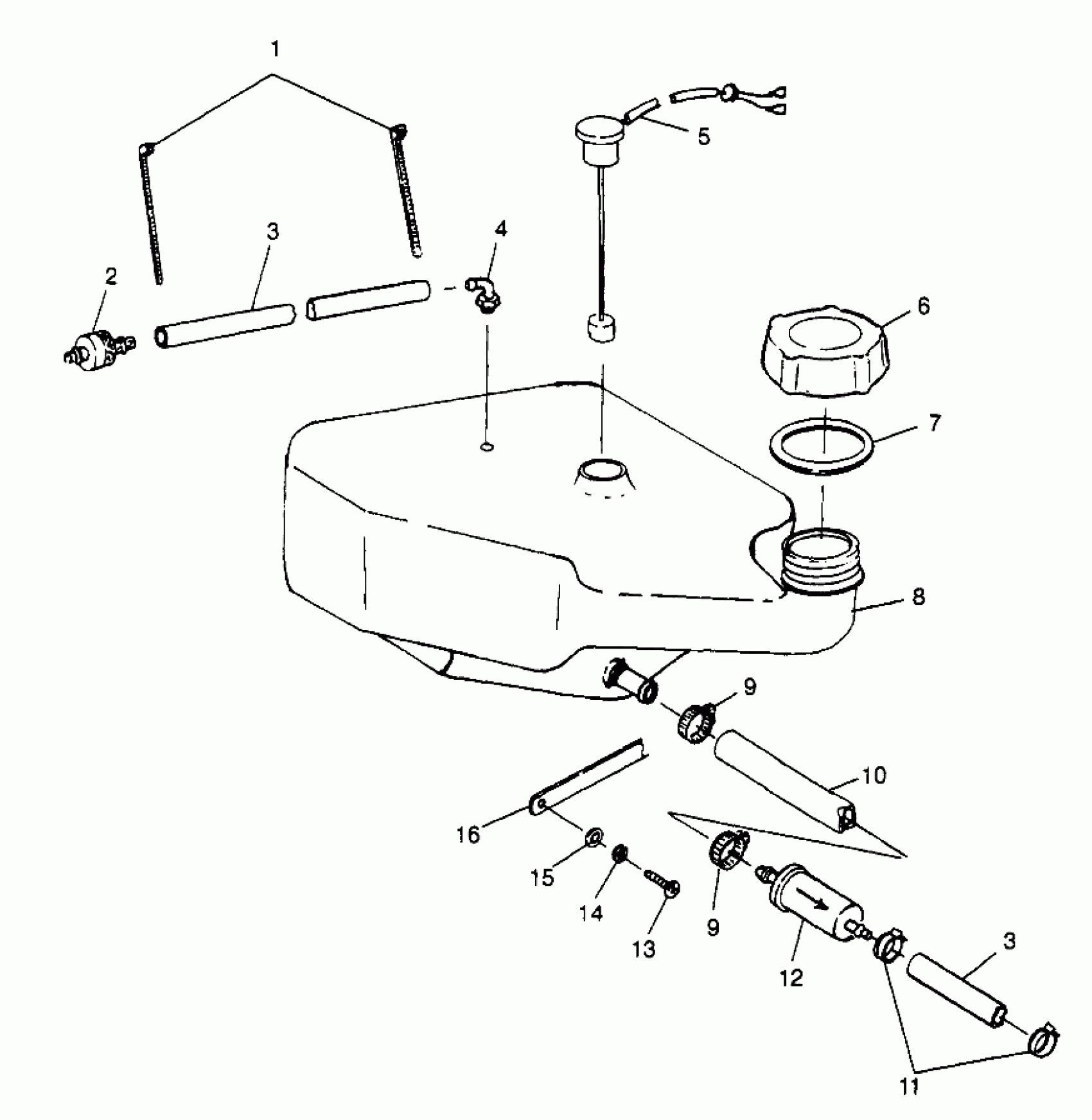 1
5
3
4
2
6
7
8
9
10
16
15
14
13
9
12
3
11