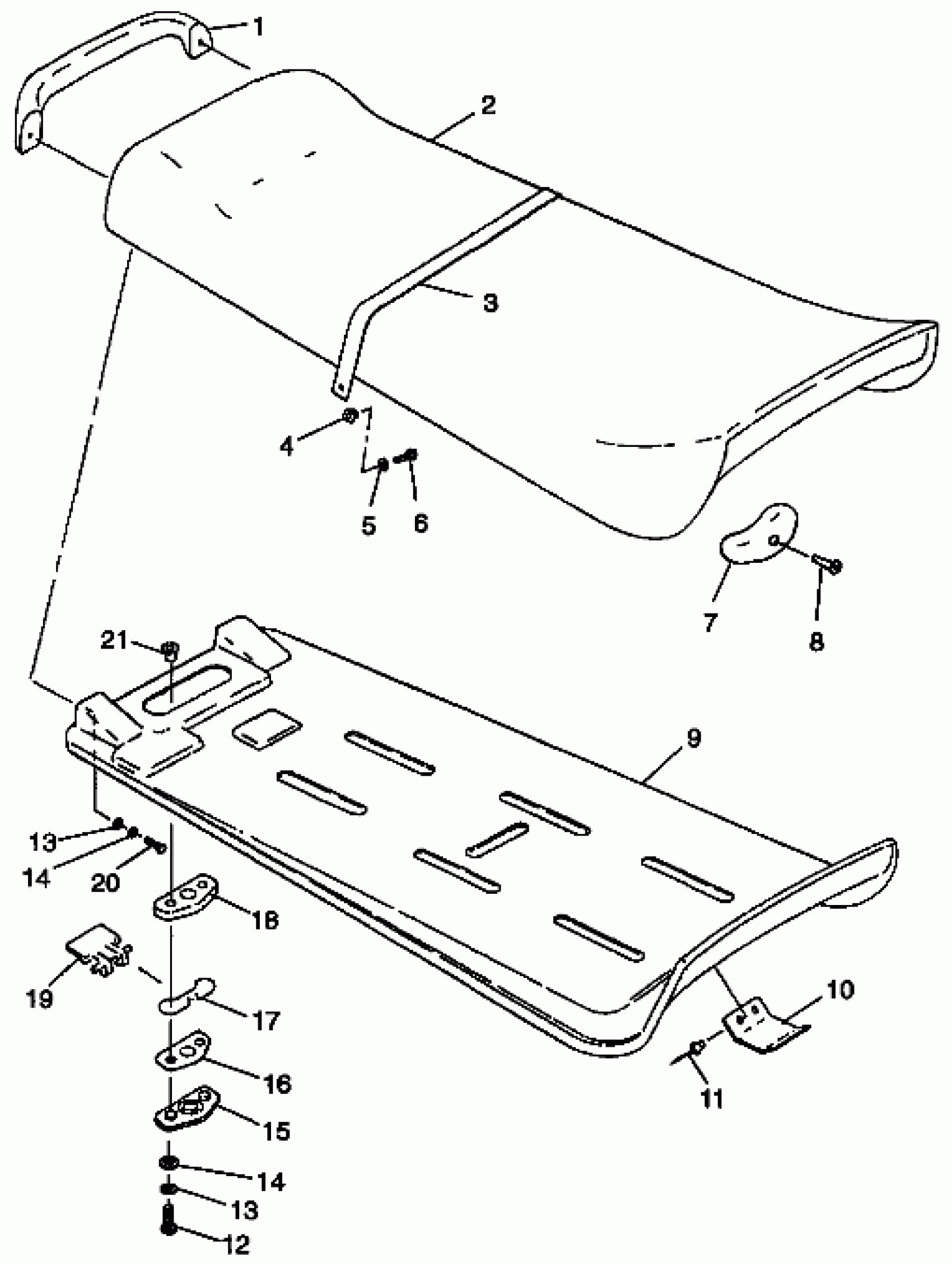 1
2
3
4
5
6
7
8
21
9
13
14
20
18
19
17
16
15
14
13
12
10
11