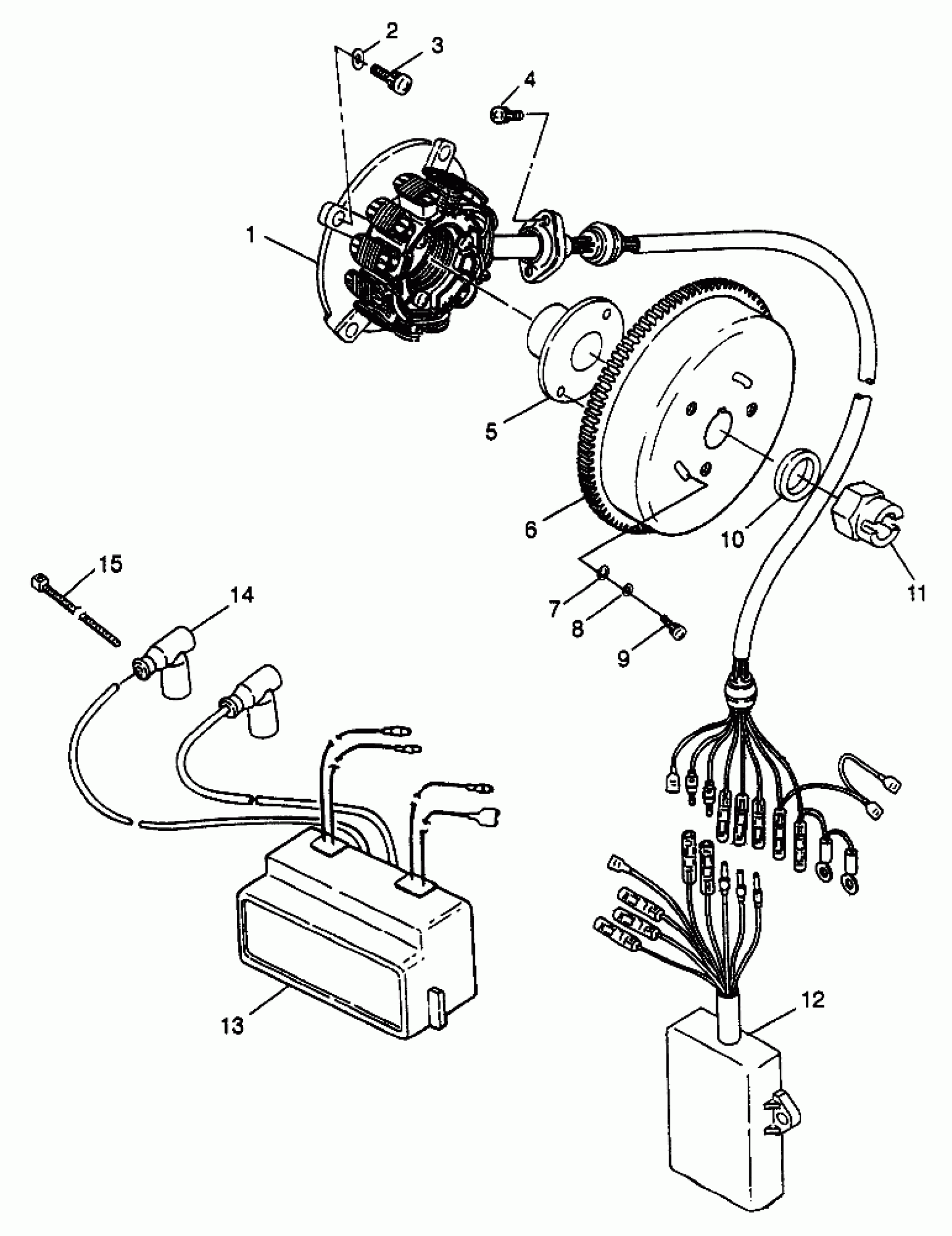 2
3
4
1
5
6
10
11
7
8
9
15
14
13
12