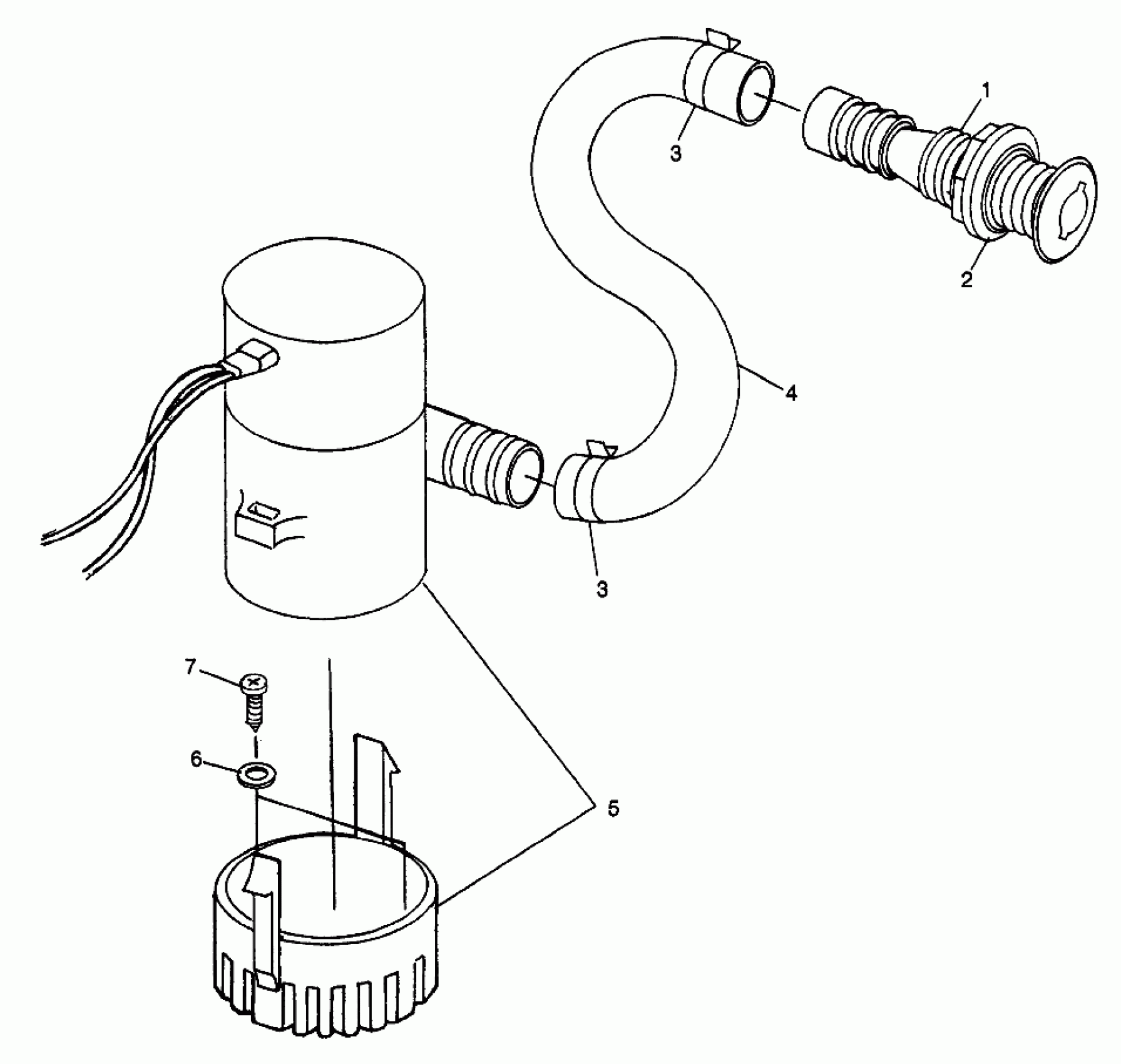 1
3
2
4
3
7
6
5