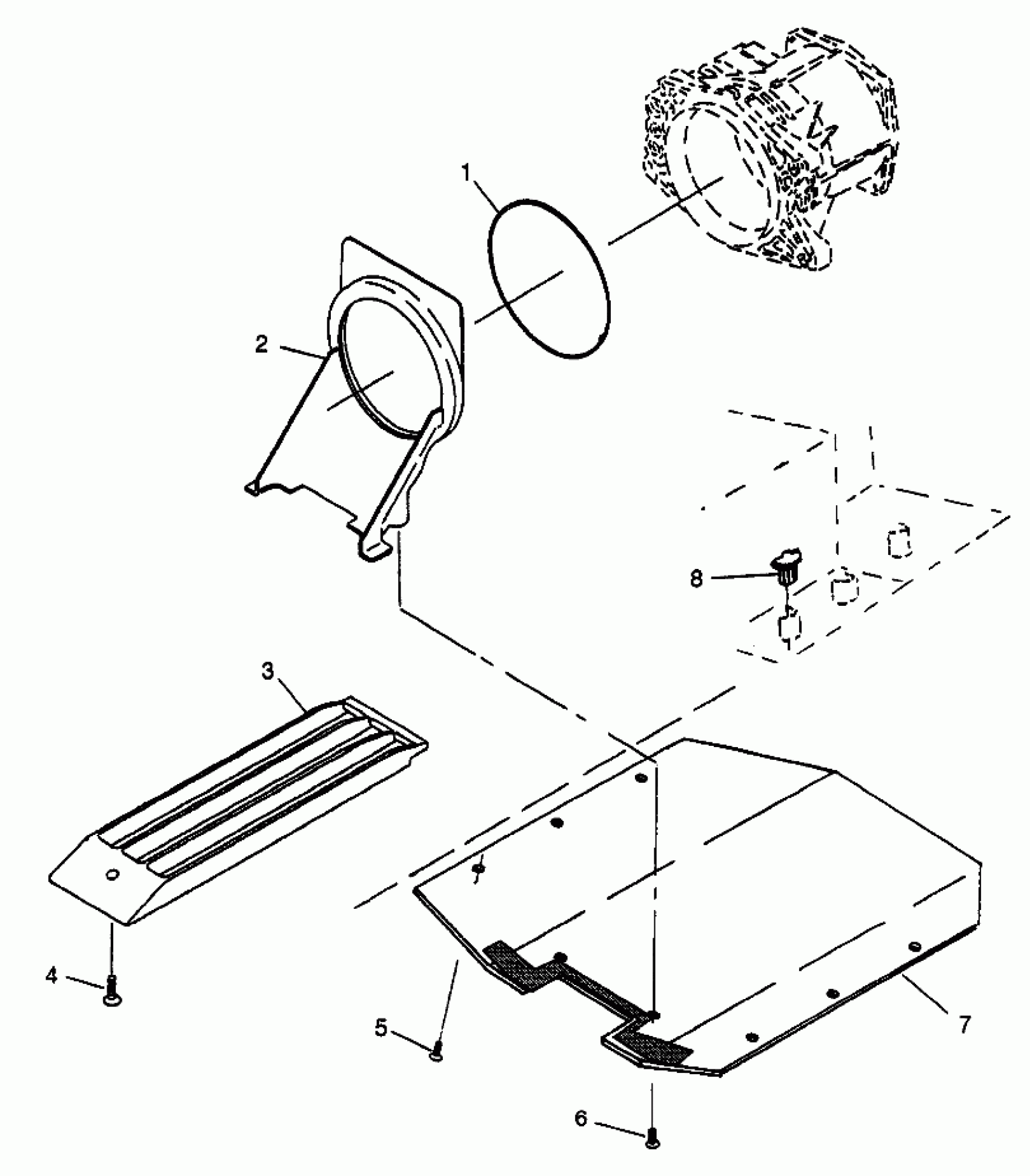 1
2
8
3
4
5
7
6