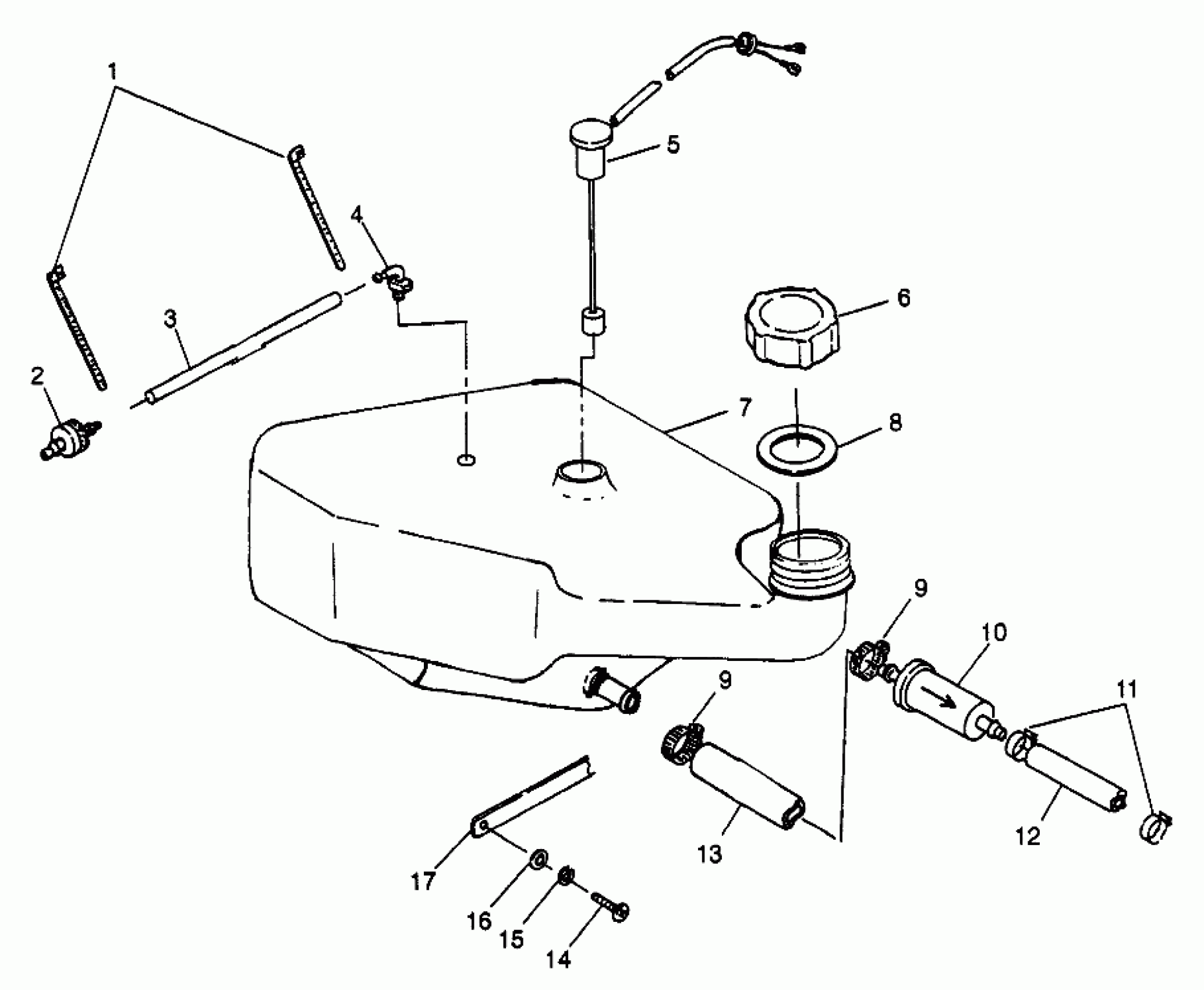 1
5
4
3
6
2
7
8
9
10
9
11
13
12
17
16
15
14