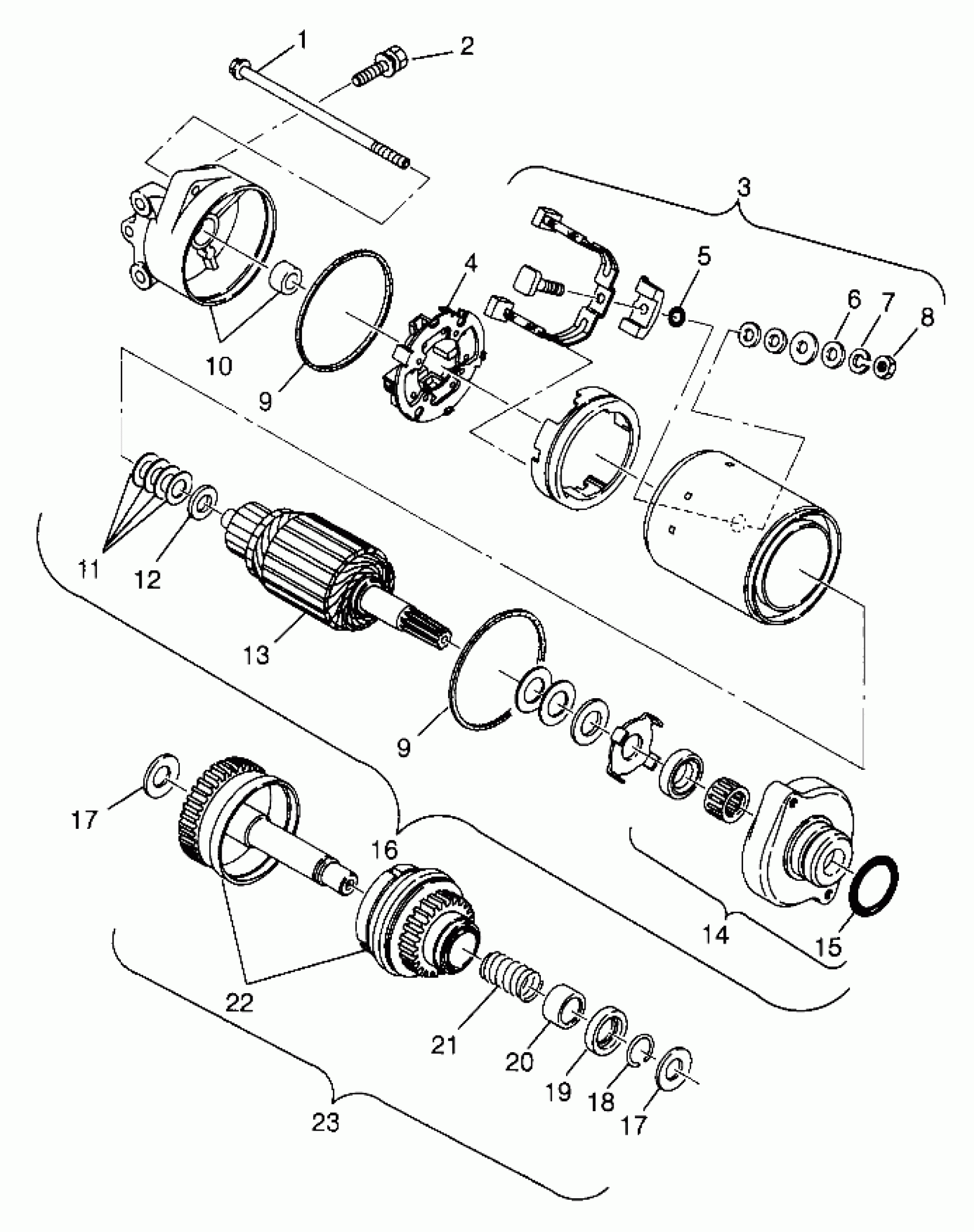 1
2
3
4
5
6
7
8
10
9
11
12
13
9
17
16
14
15
22
21
20
19
18
17
23