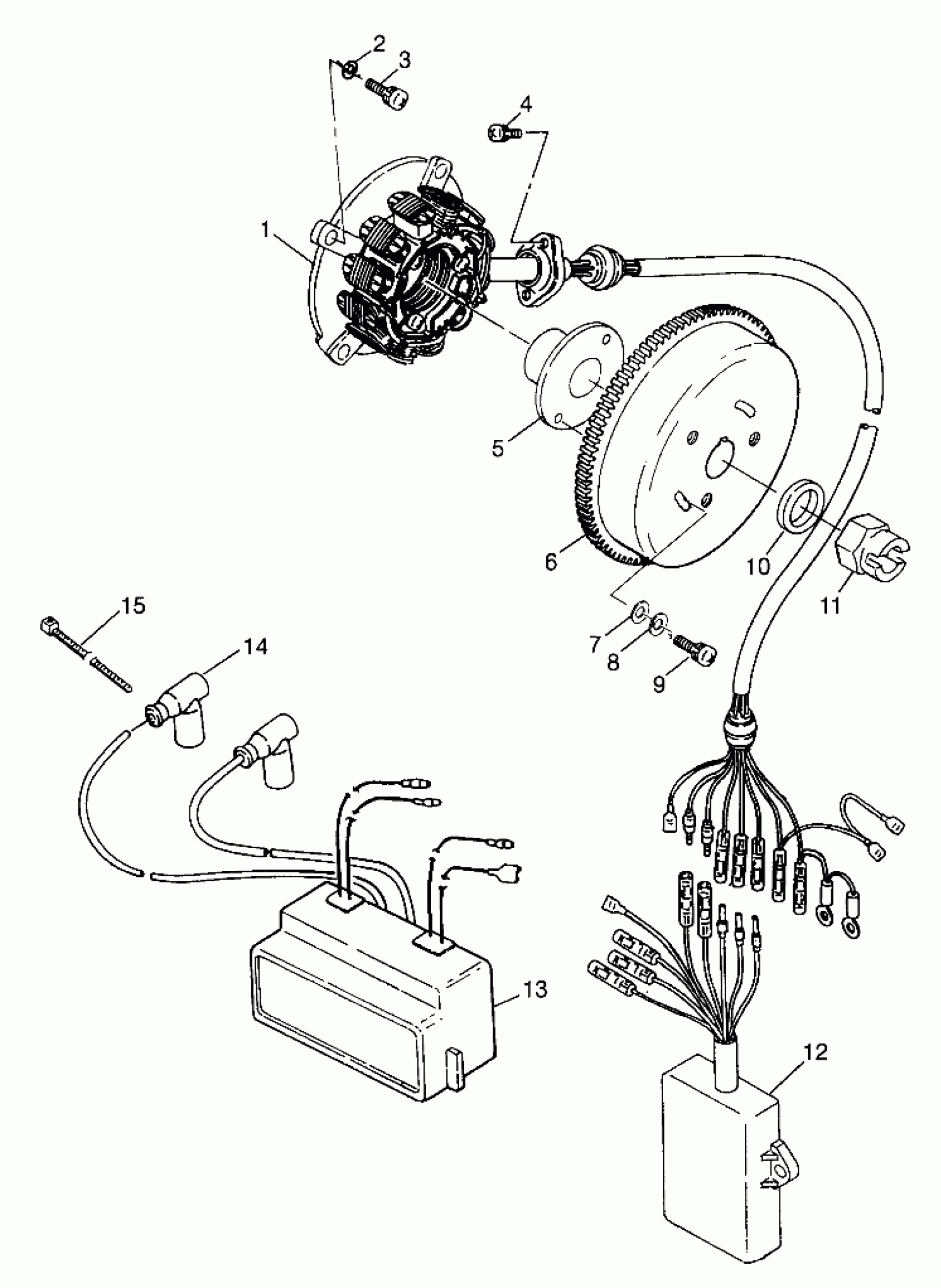 2
3
4
1
5
6
10
11
7
8
9
15
14
13
12