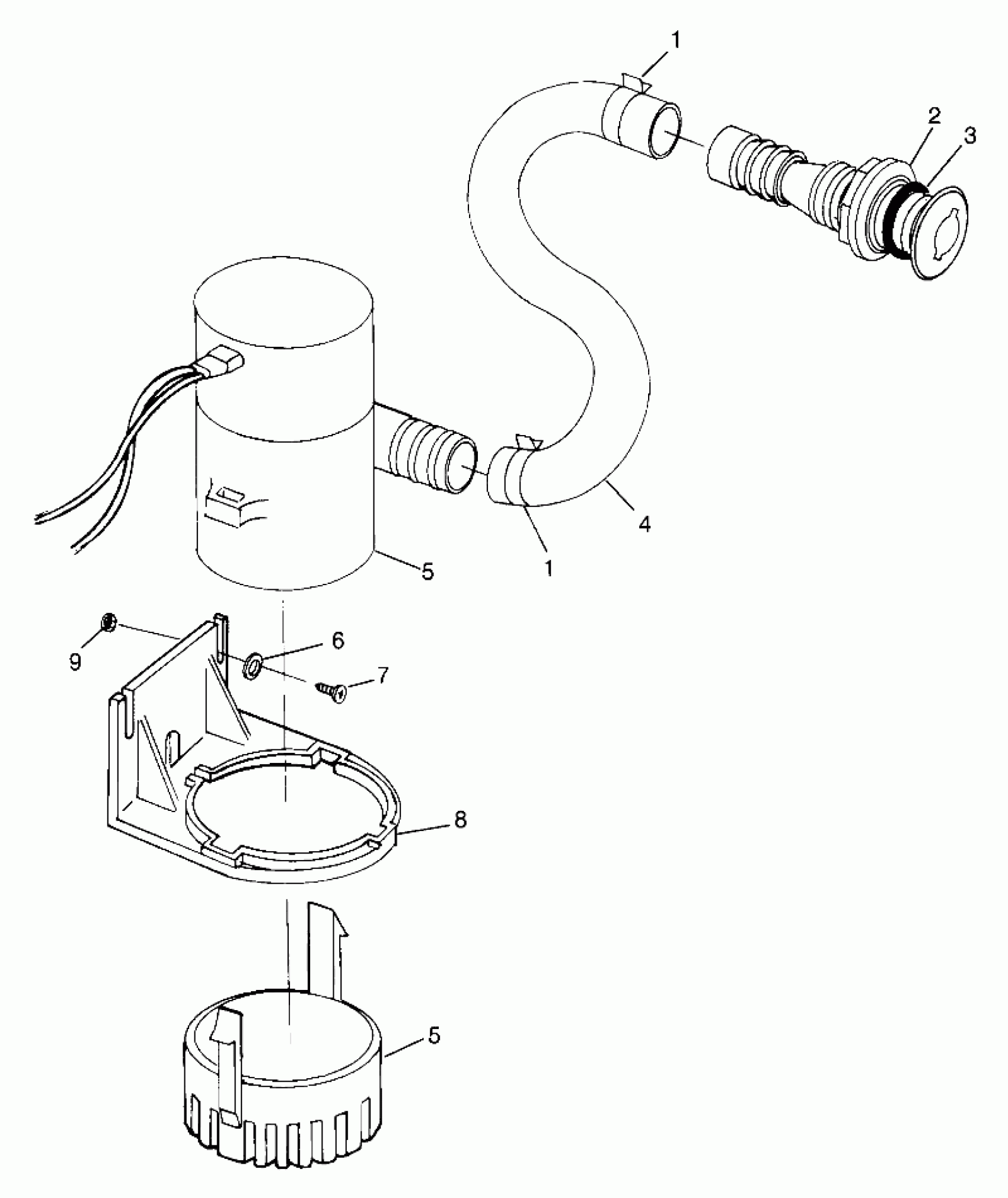 1
2
3
4
1
5
9
6
7
8
5