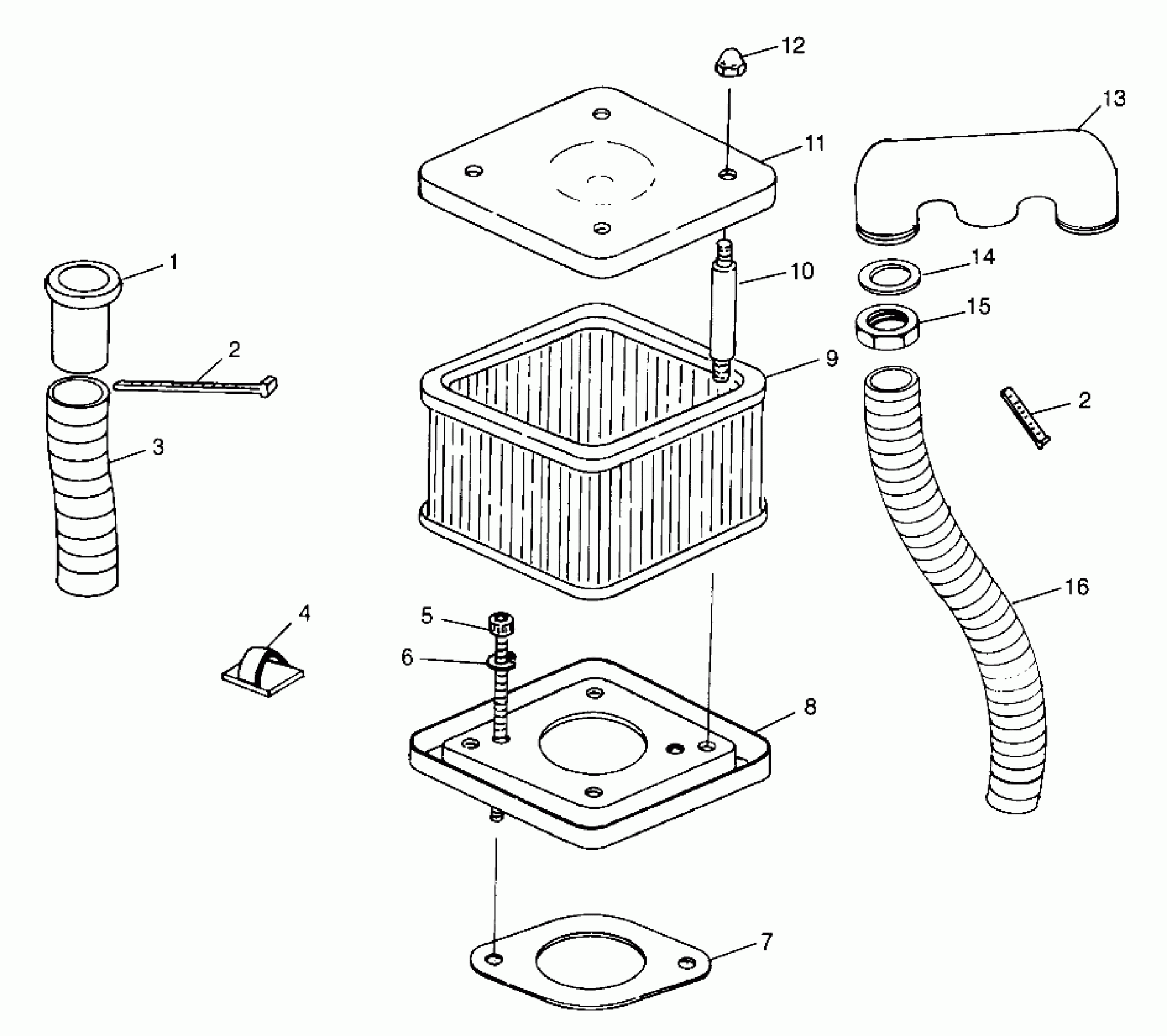 12
13
11
1
10
14
15
2
9
2
3
16
4
5
6
8
7