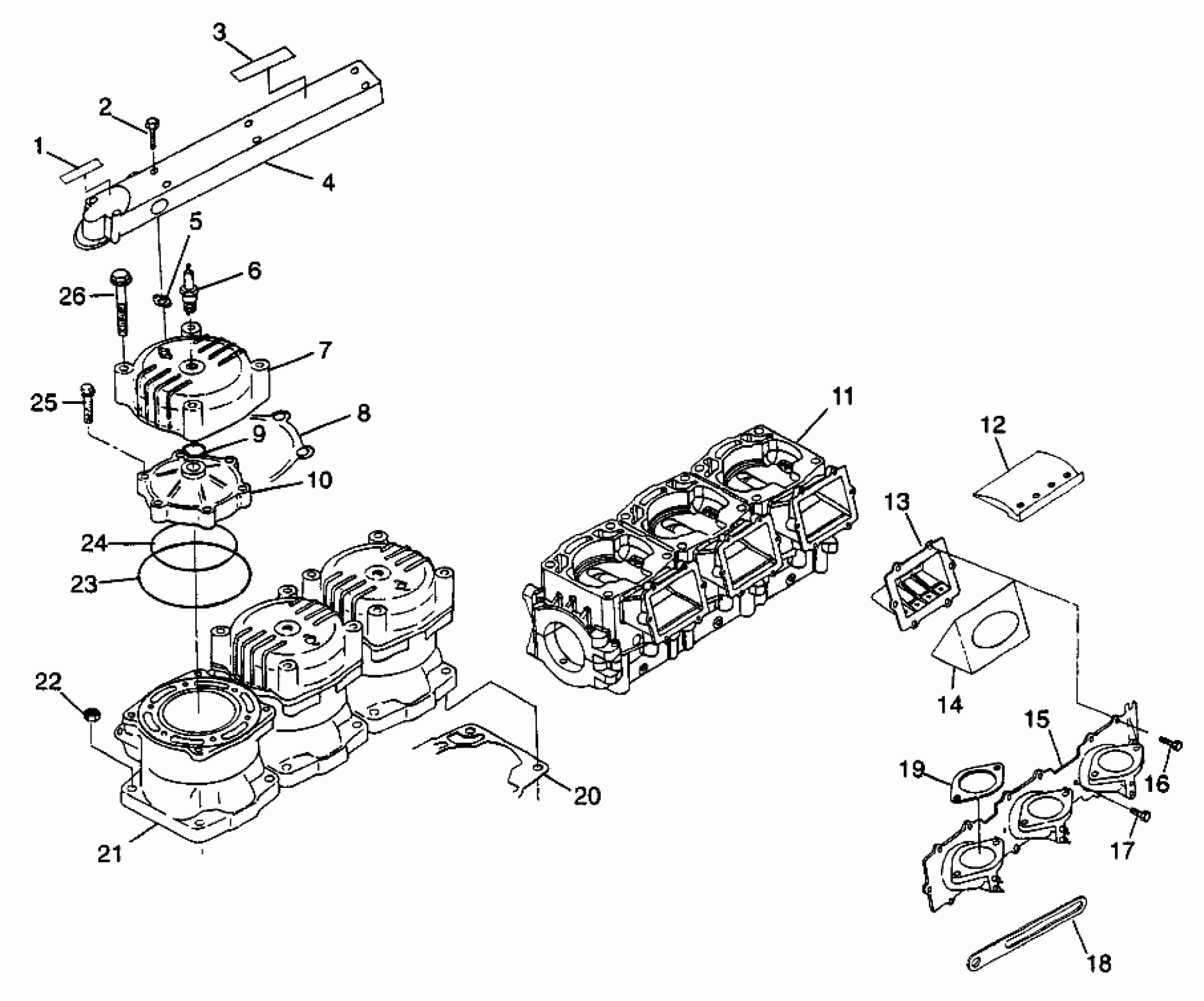 3
2
1
4
5
6
26
7
25
8
9
10
11
12
13
24
23
14
22
15
19
16
20
17
21
18