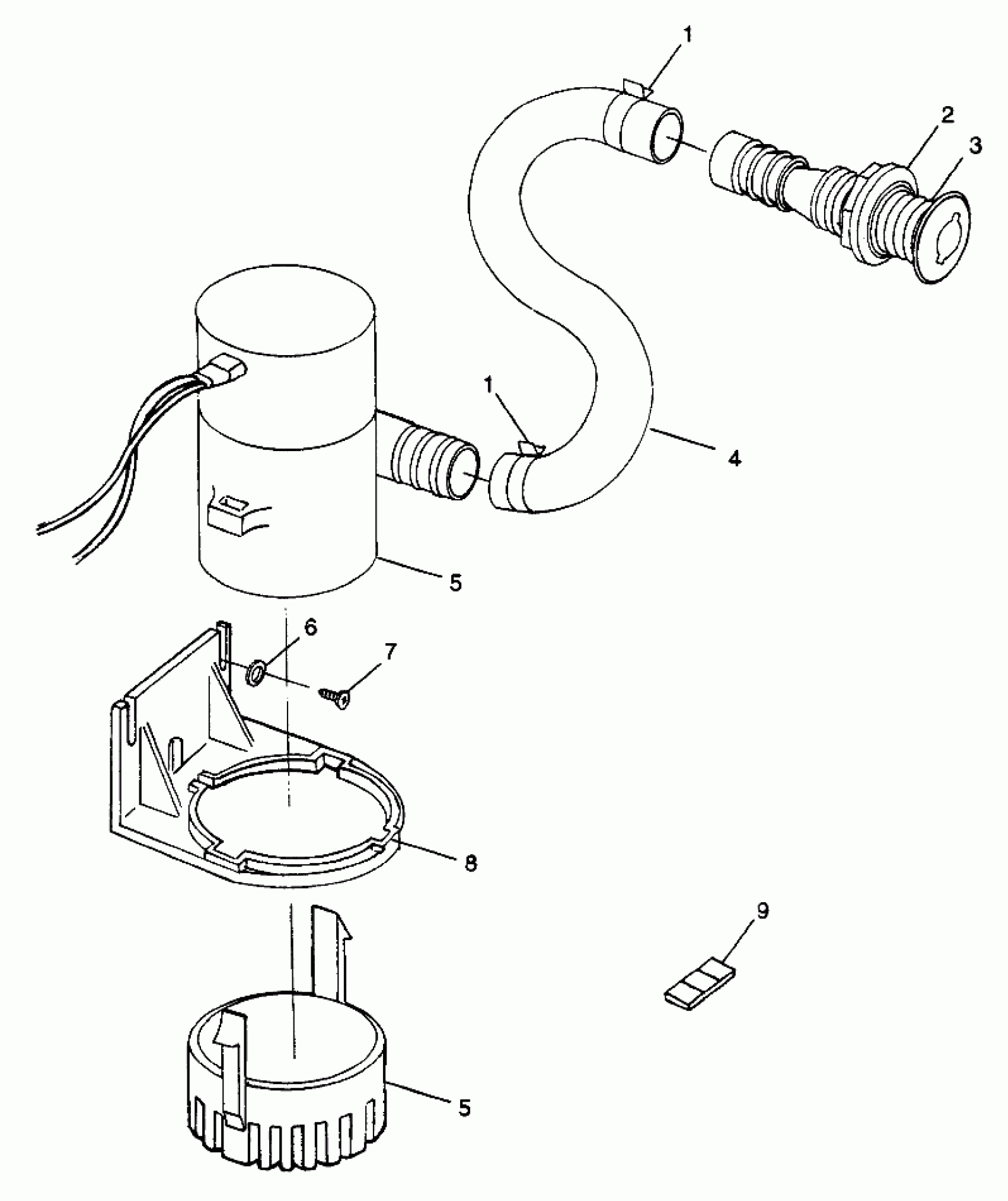 1
2
3
1
4
5
6
7
8
9
5