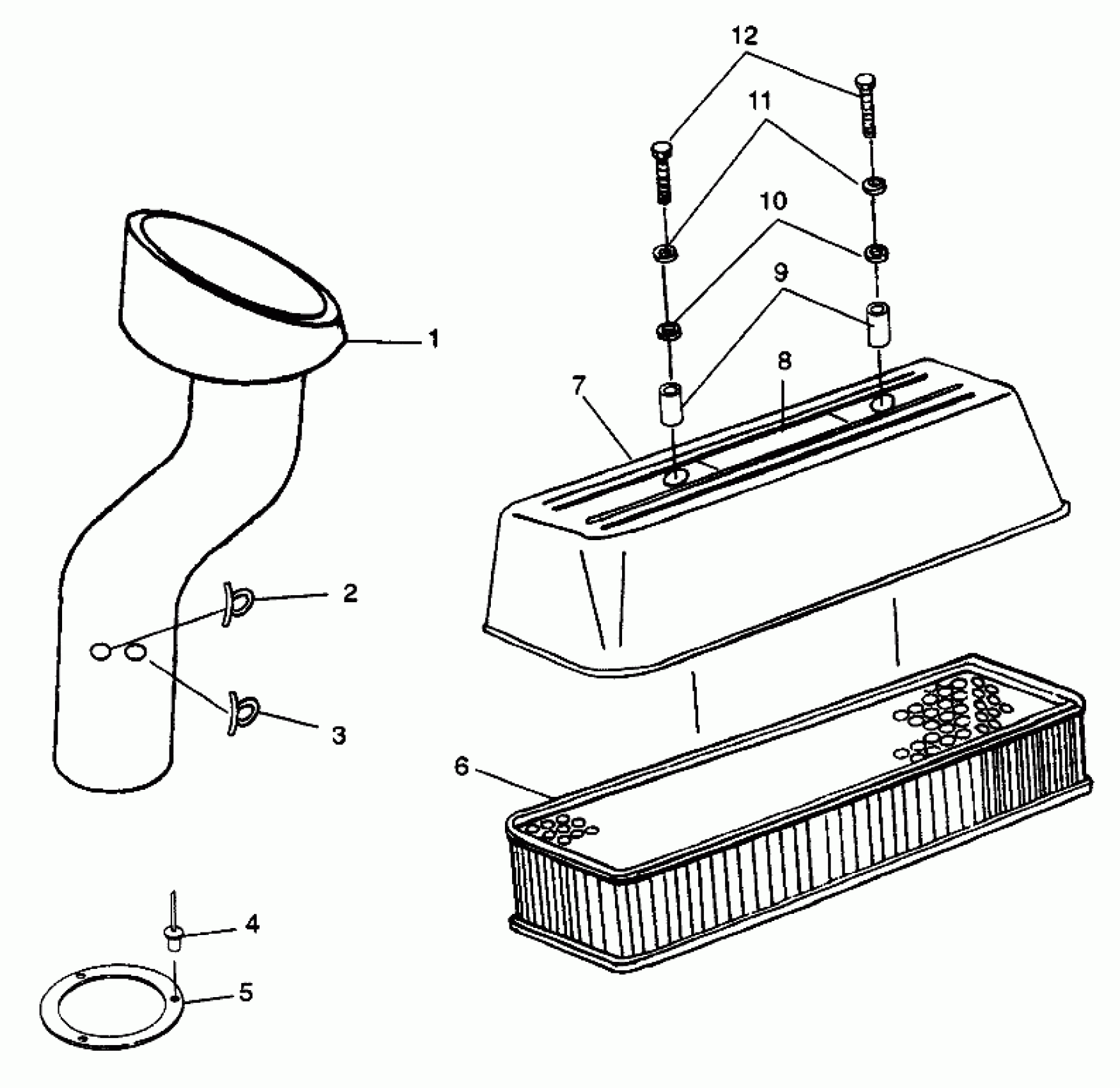 12
11
10
9
8
7
1
2
3
6
4
5