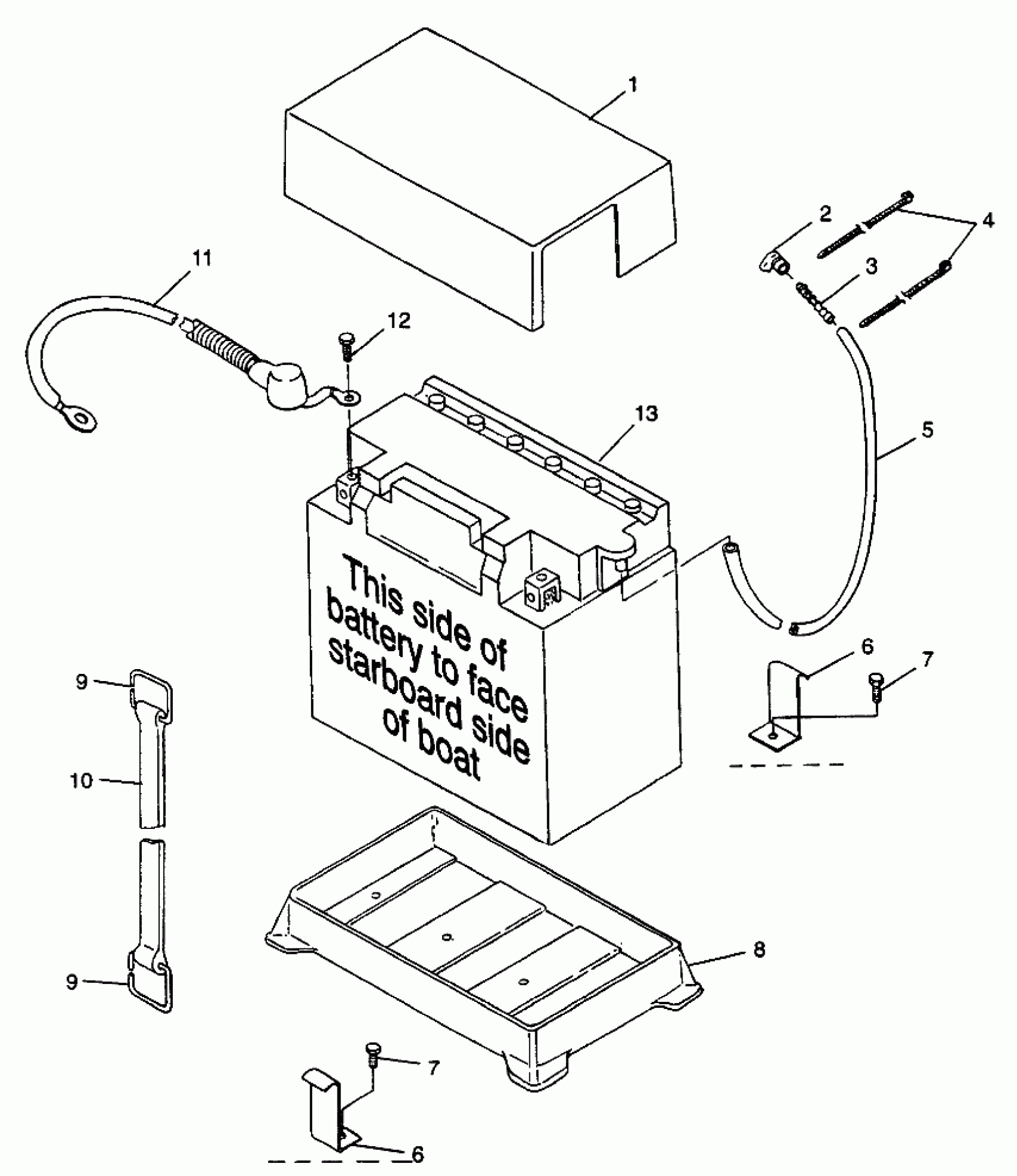 1

2

4

3

11

12

13

5

This side of battery to face starboard side of boat

6

7

9

10

9

8

7

6