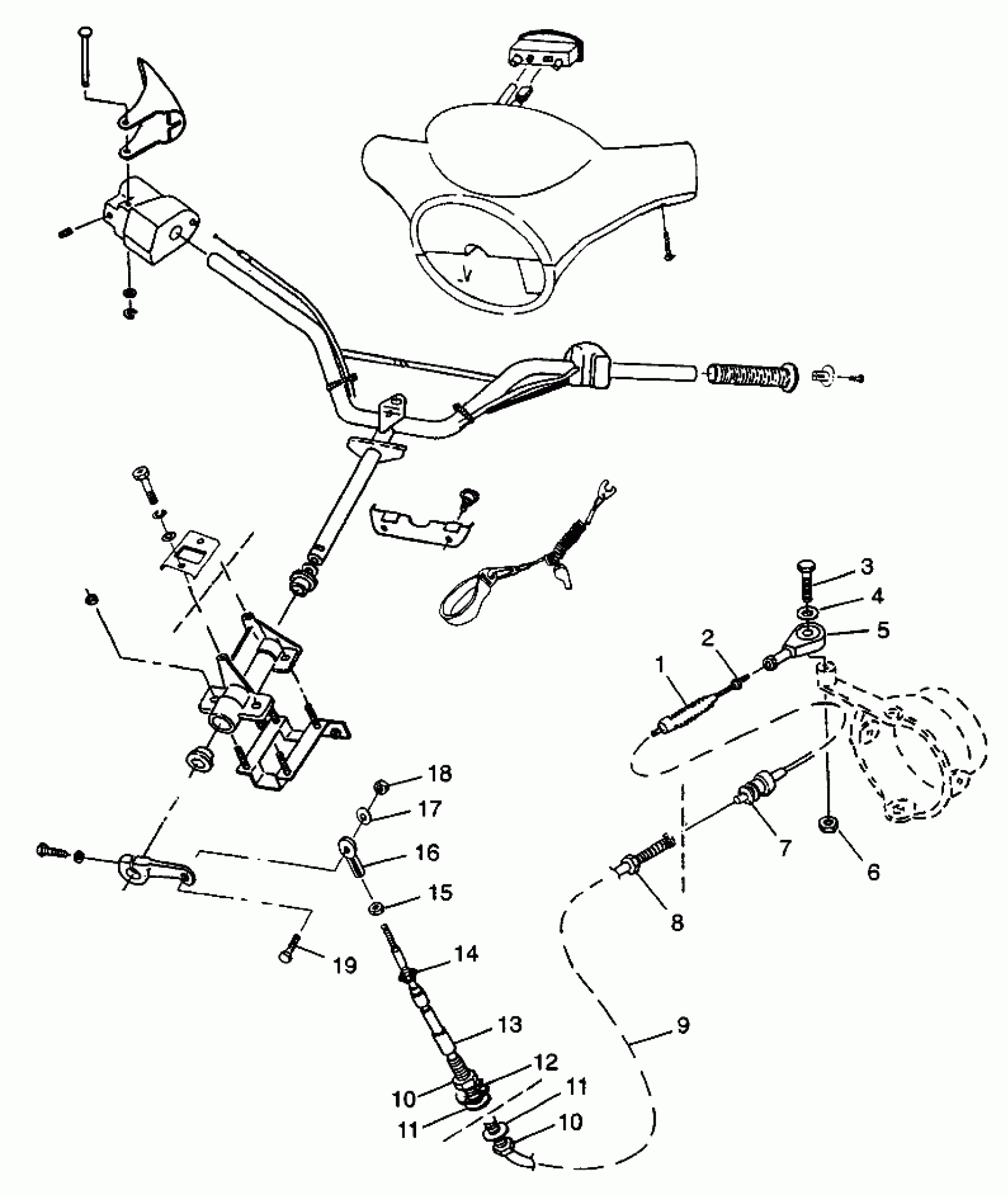 3
4
5
2
1
18
17
16
15
19
14
13
12
10
11
11
10
9
8
7
6