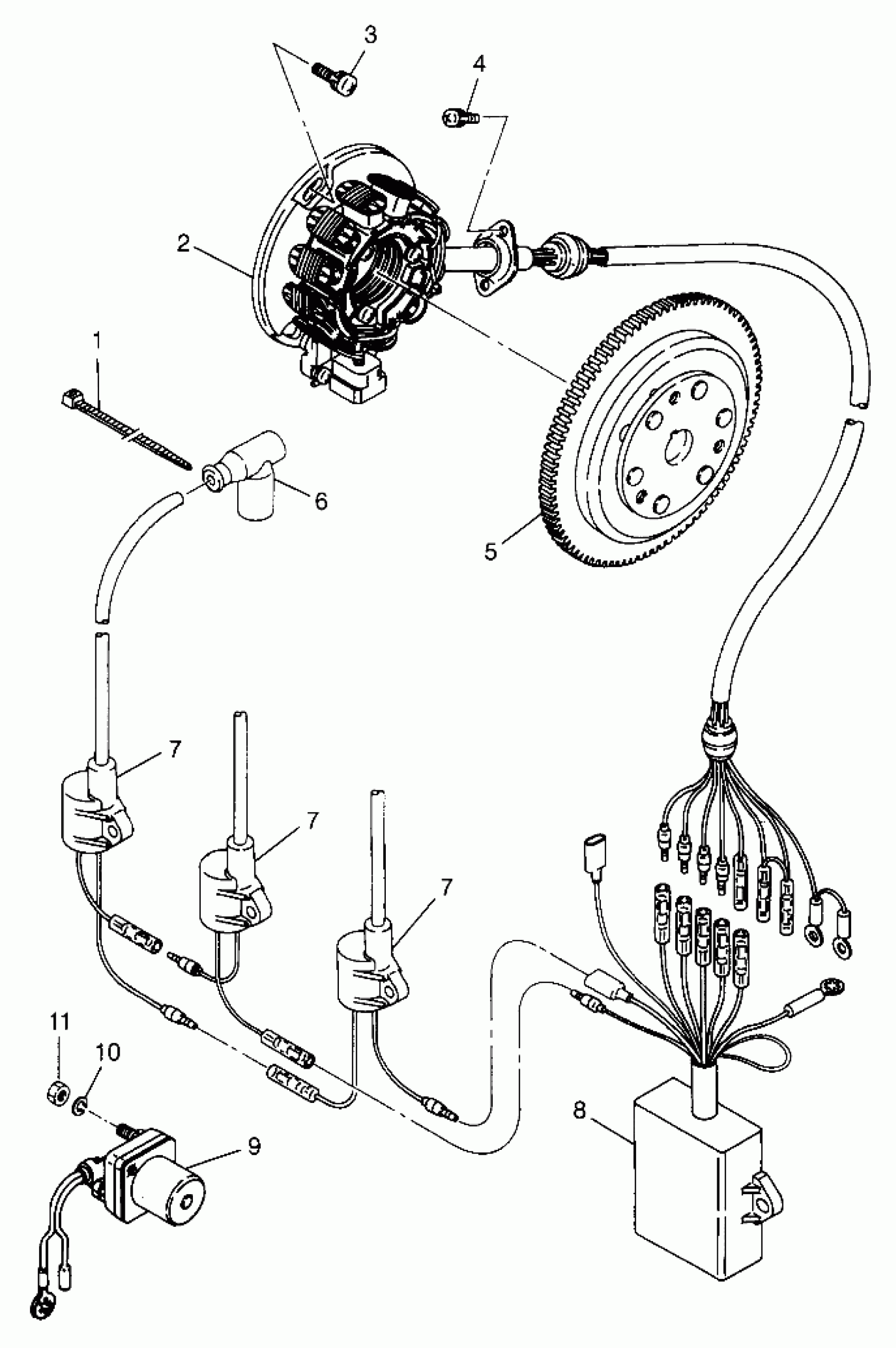 3
4
2
1
6
5
7
7
7
11
10
9
8