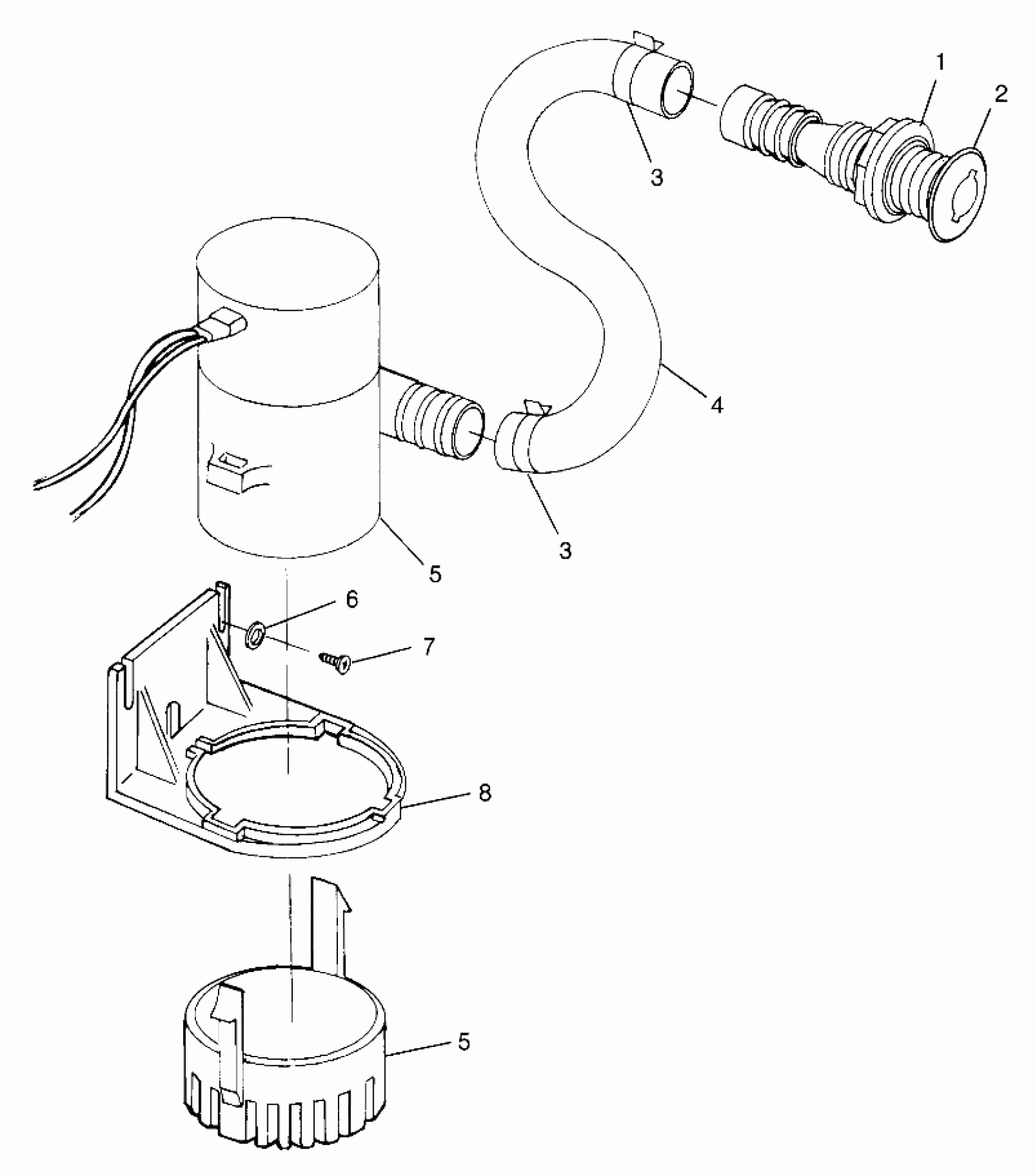 1
2
3
4
3
5
6
7
8
5