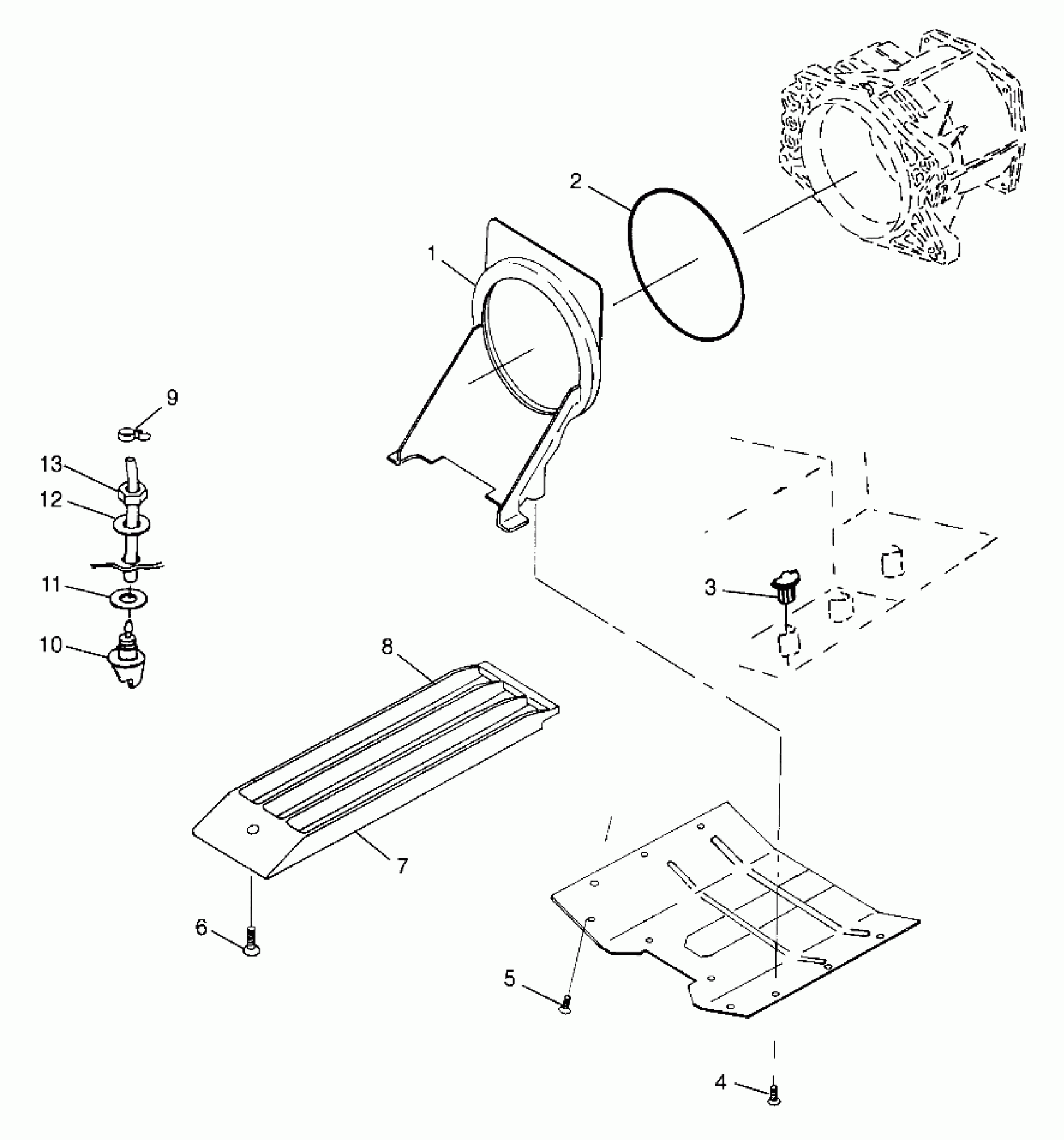 2
1
9
13
12
11
10
3
8
7
6
5
4