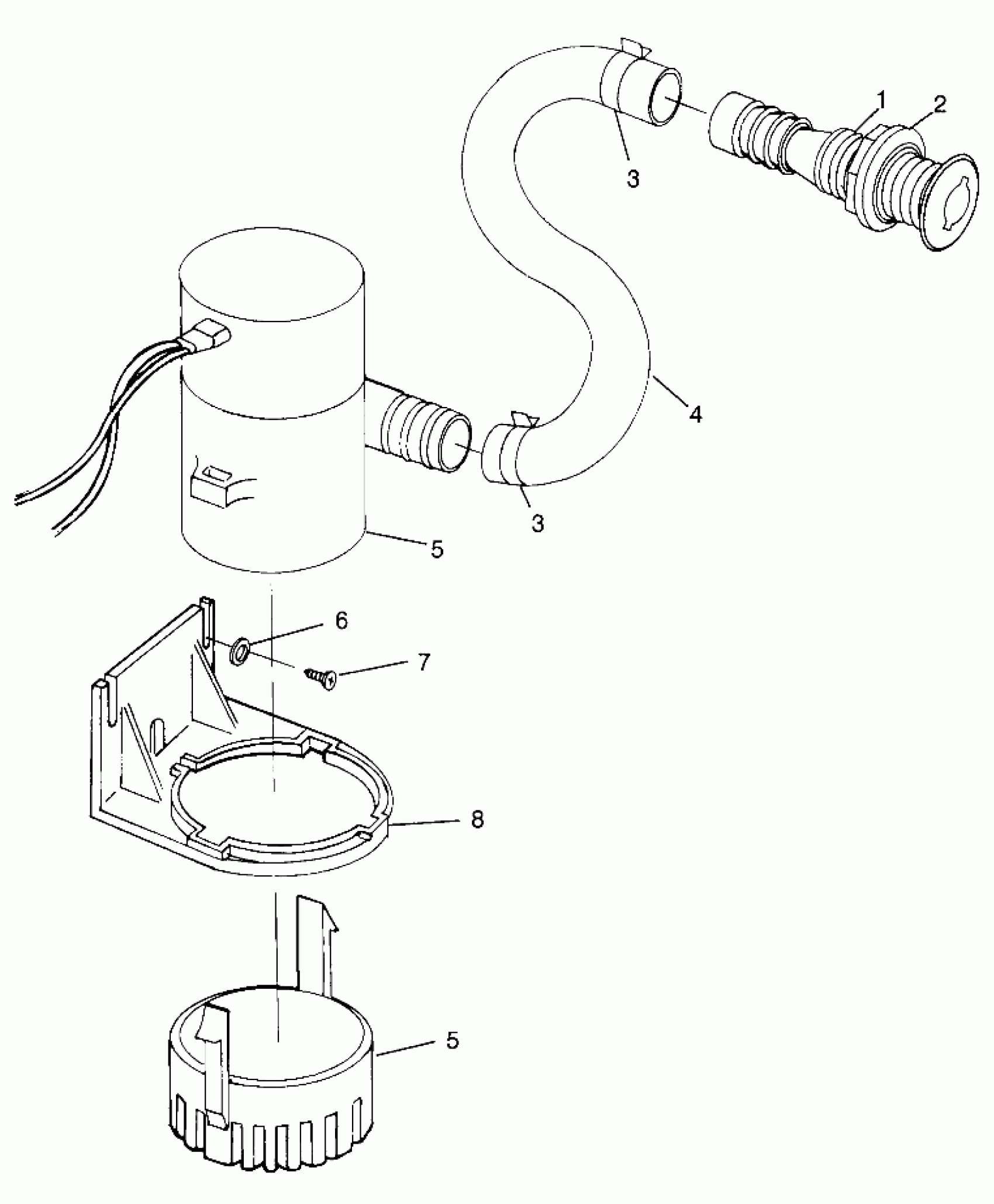 1
2
3
4
3
5
6
7
8
5