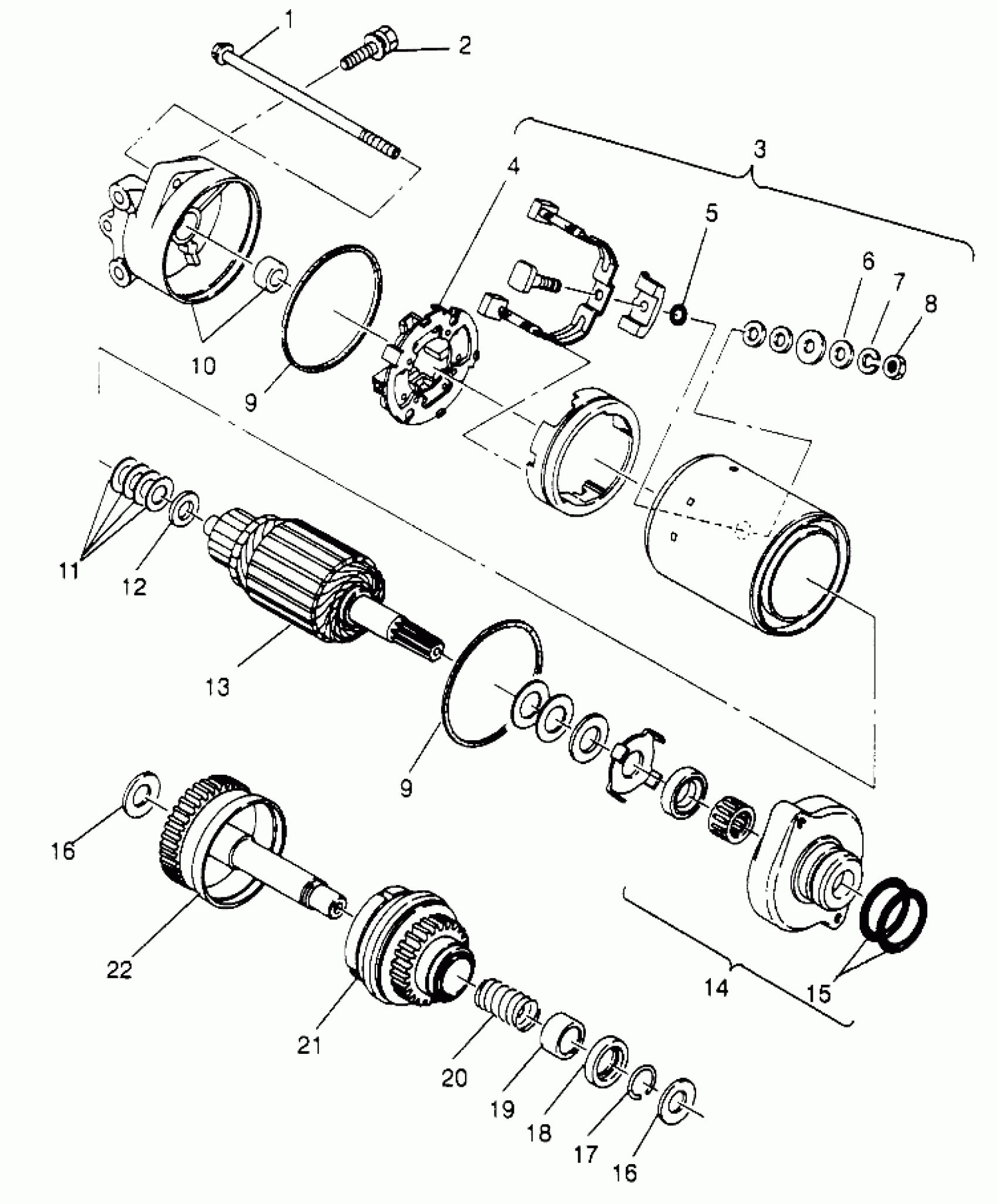 1
2
3
4
5
6
7
8
10
9
11
12
13
9
16
22
21
20
19
18
17
16
14
15