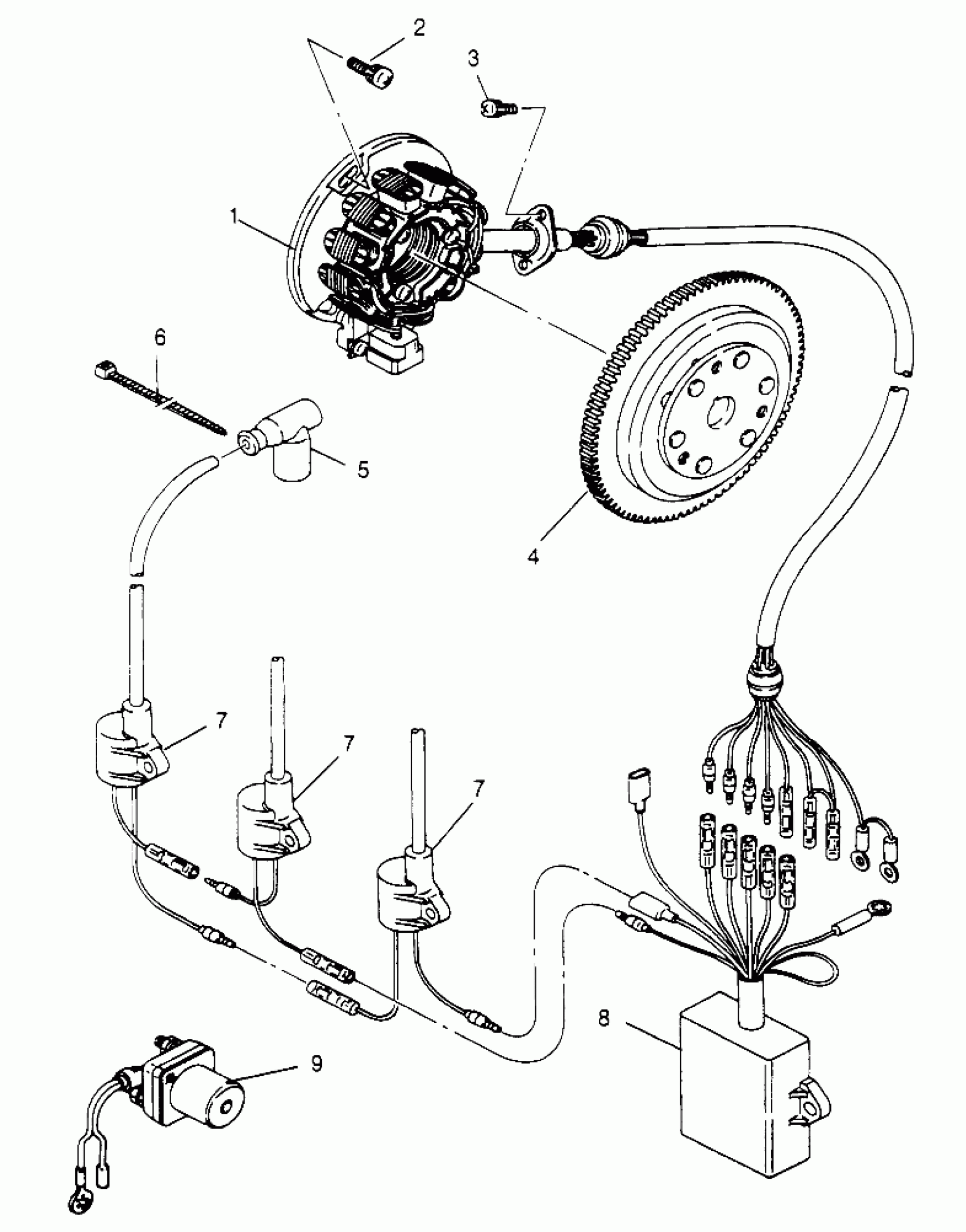 2
3
1
6
5
4
7
7
7
8
9