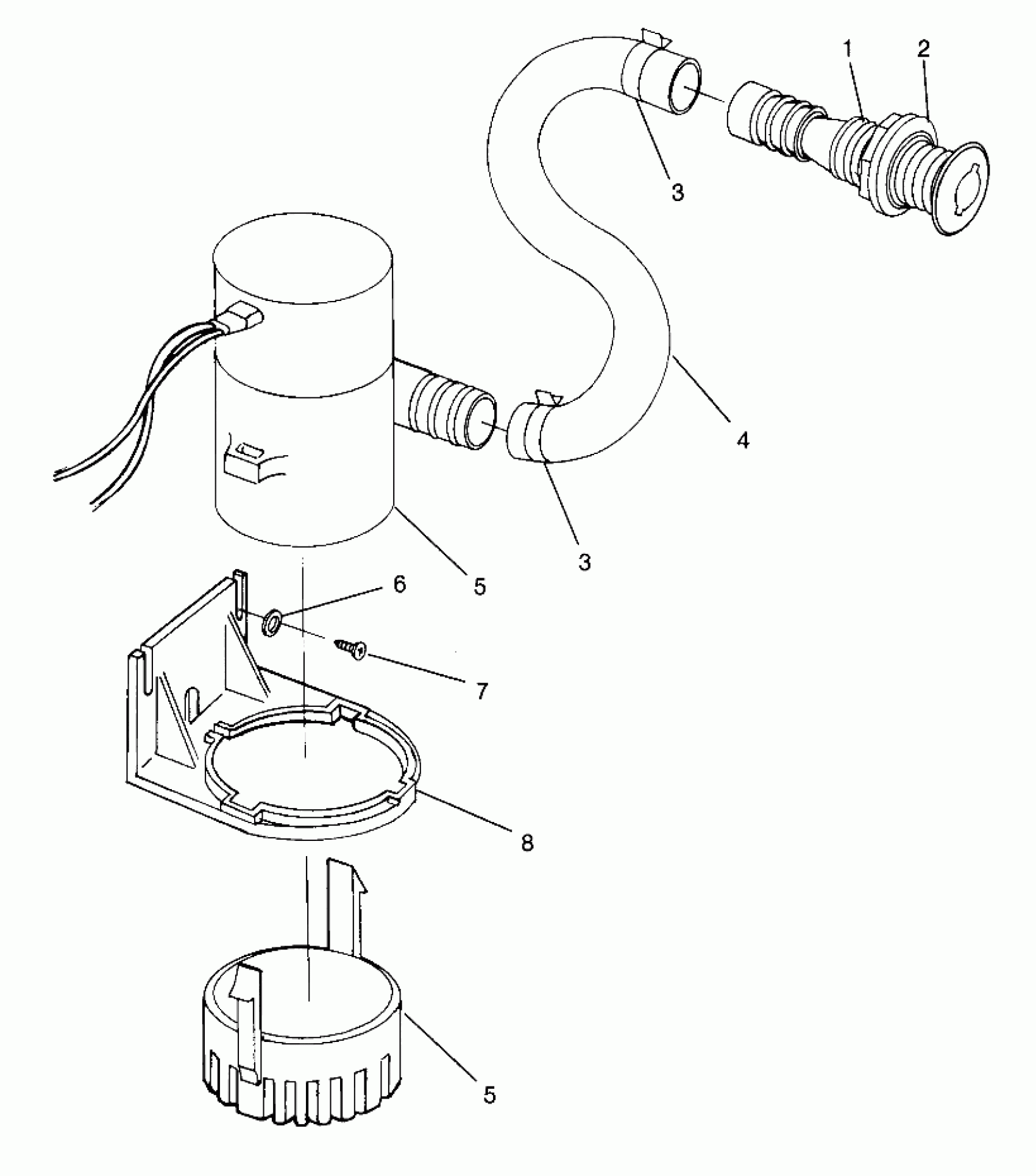 1
2
3
4
3
5
6
7
8
5