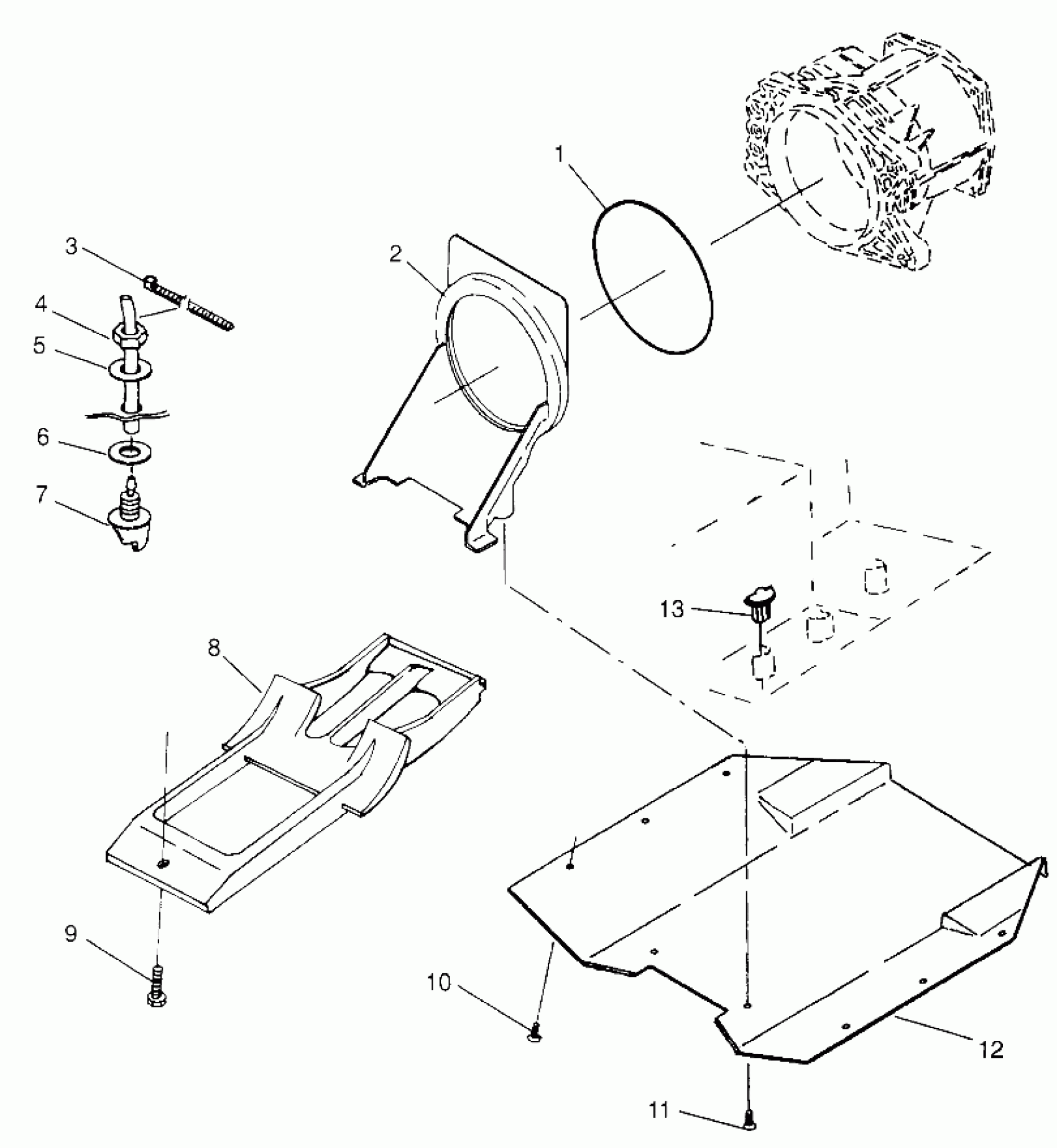 1
2
3
4
5
6
7
13
8
9
10
12
11