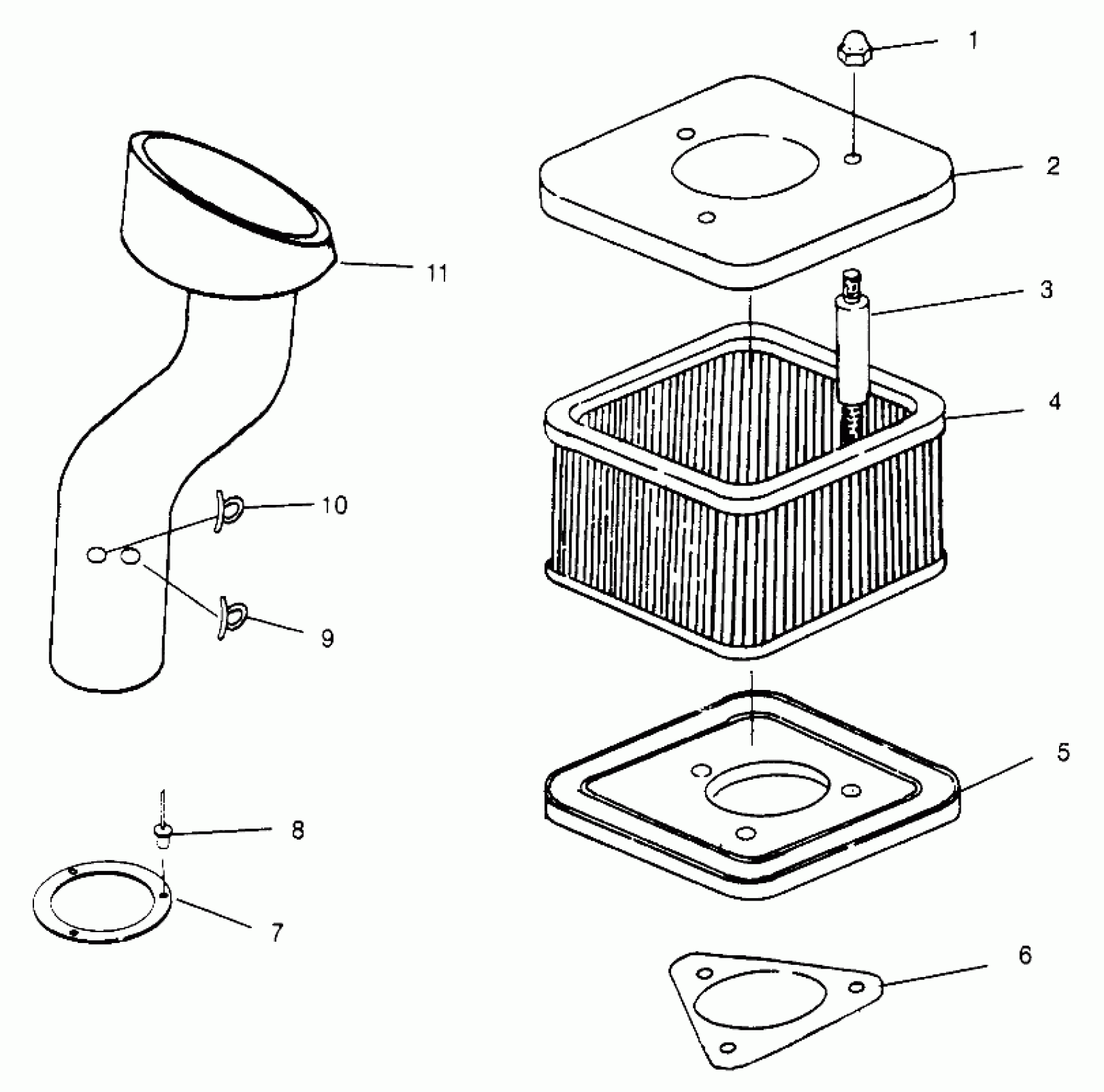 1
2
11
3
4
10
9
5
8
7
6