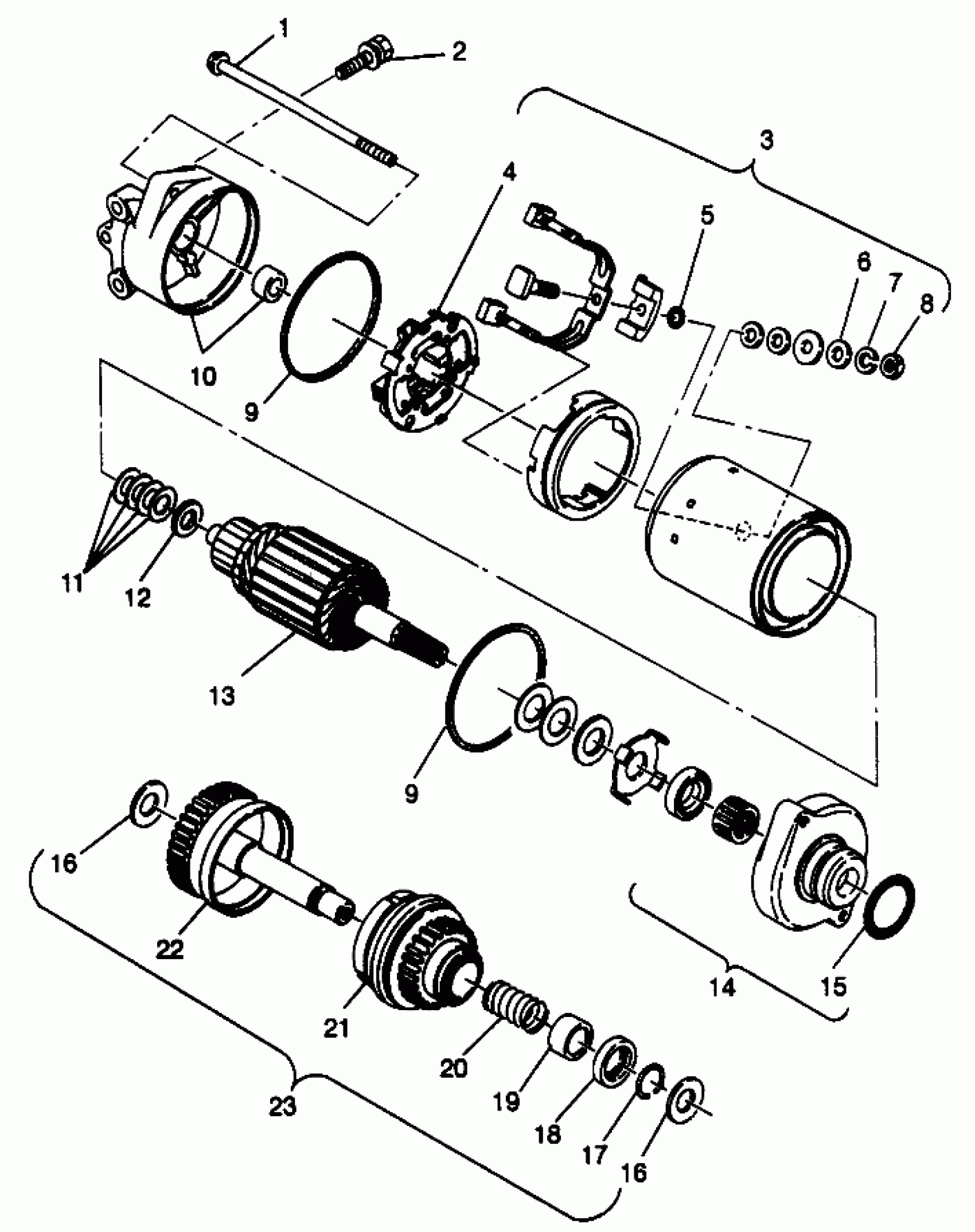 1
2
3
4
5
6
7
8
10
9
11
12
13
9
16
22
21
20
19
18
17
16
23
14
15