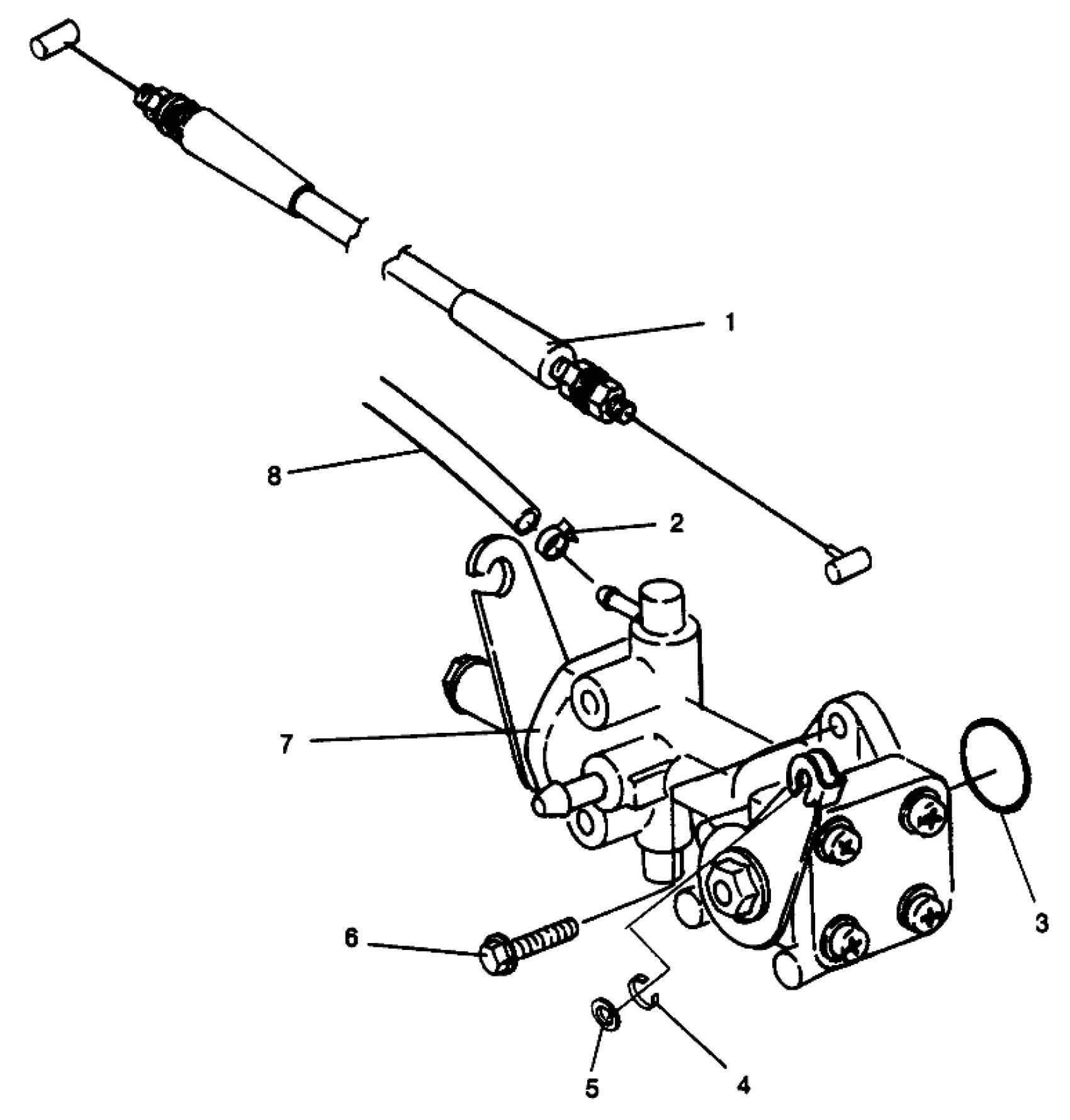 1
8
2
7
3
6
5
4