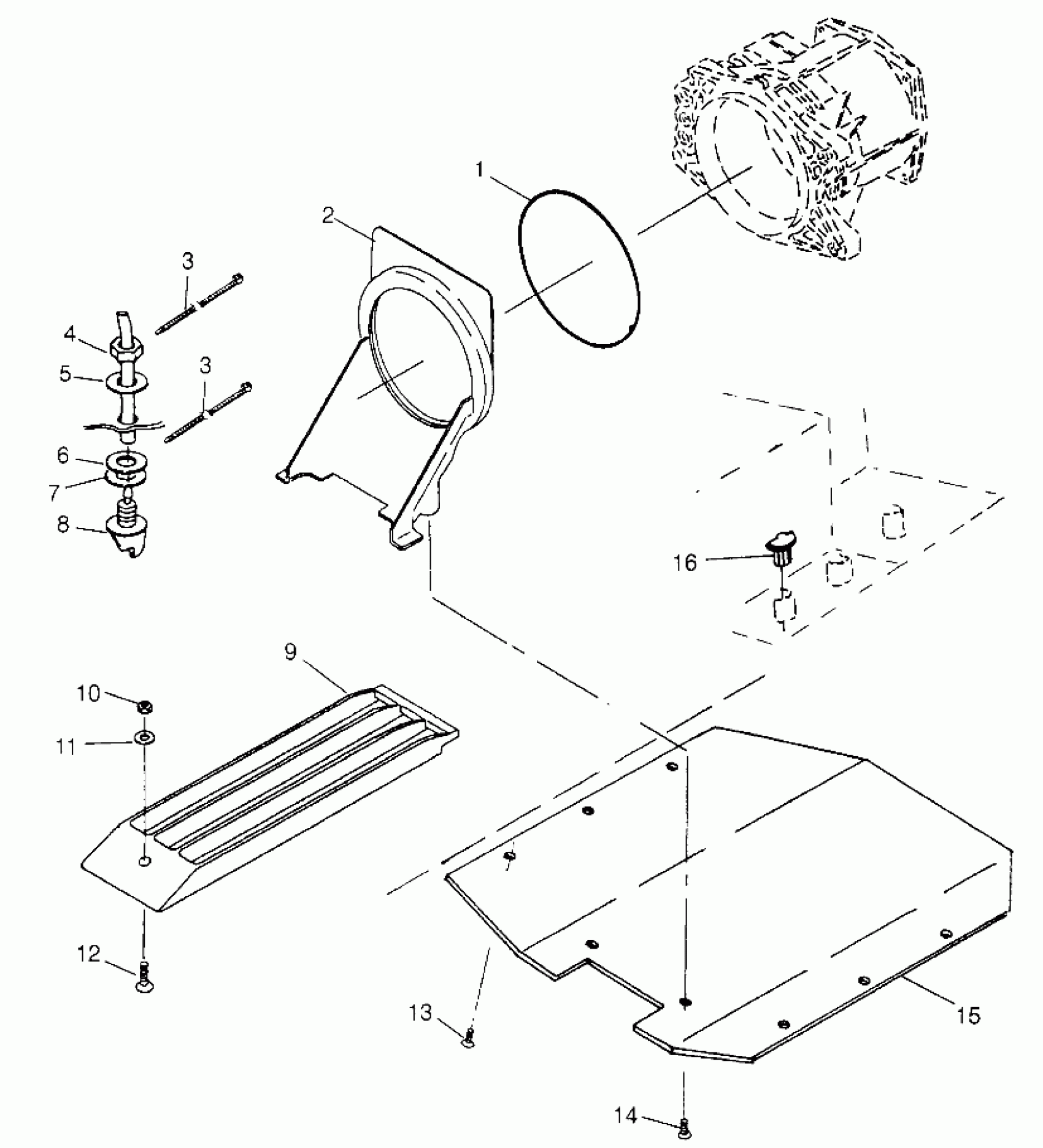 1
2
3
4
5
3
6
7
8
16
9
10
11
12
13
15
14