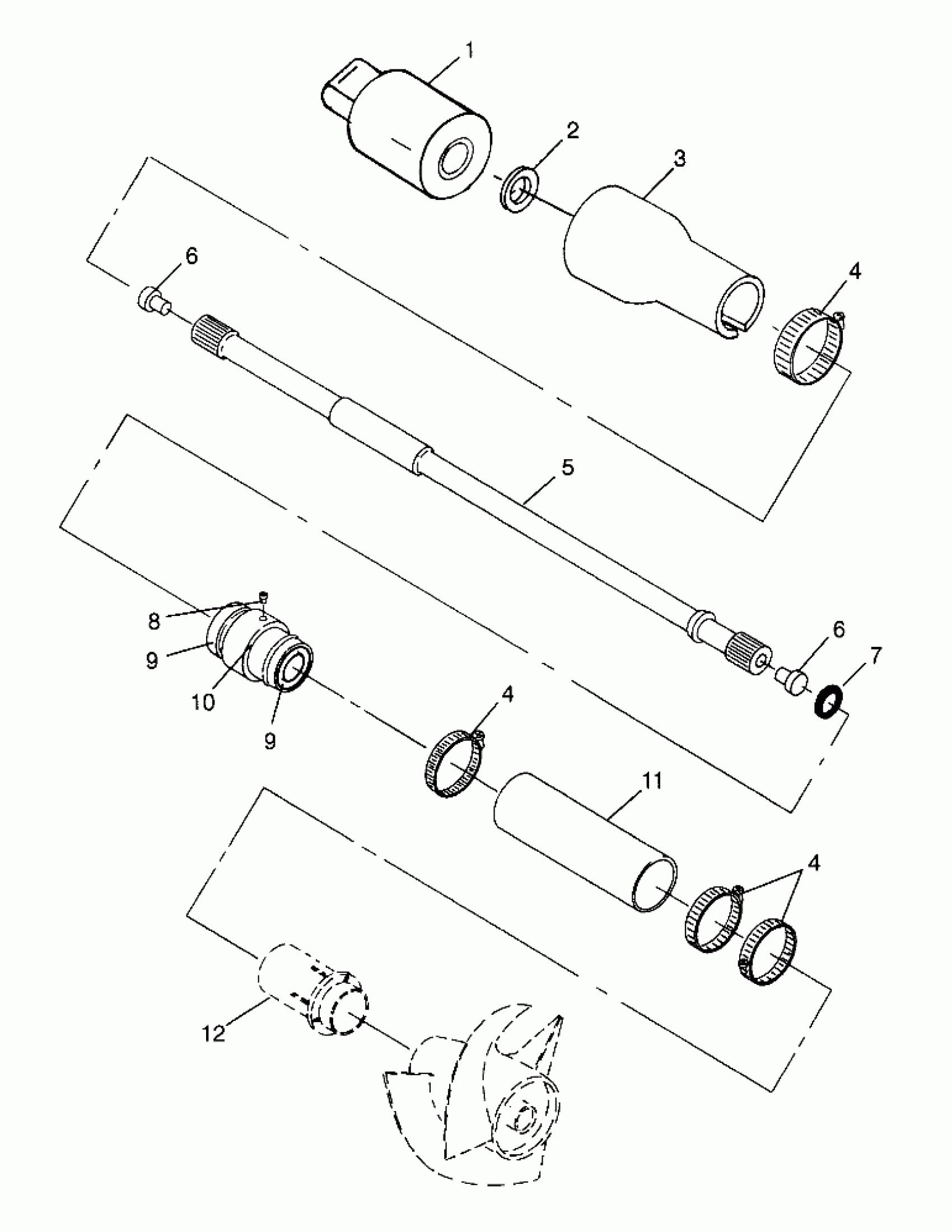 1
2
3
6
4
5
8
9
10
9
6
7
4
11
4
12