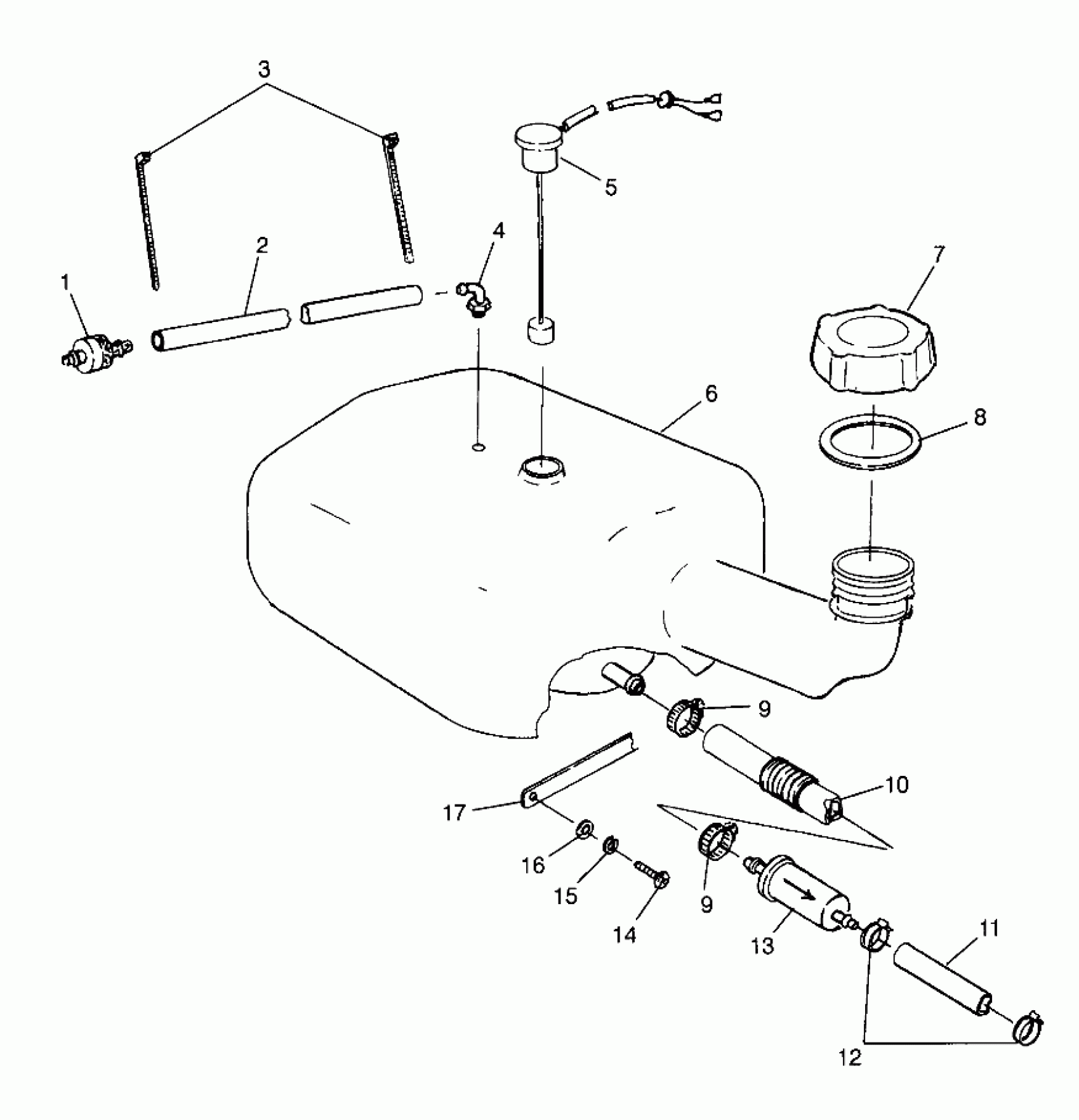 3
5
4
2
1
7
6
8
9
10
17
16
15
14
9
13
11
12