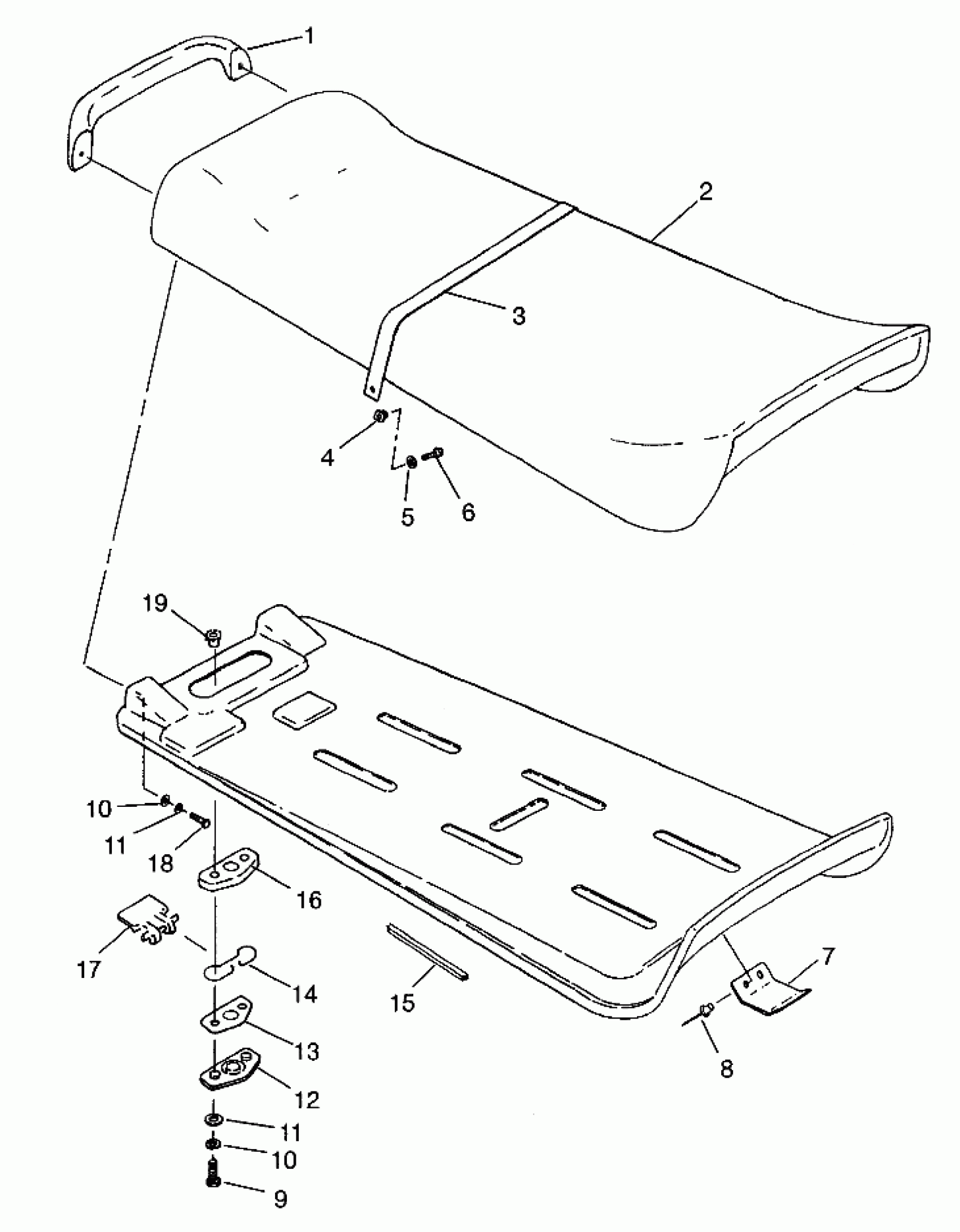 1
2
3
4
5
6
19
10
11
18
16
17
14
15
13
12
11
10
9
7
8