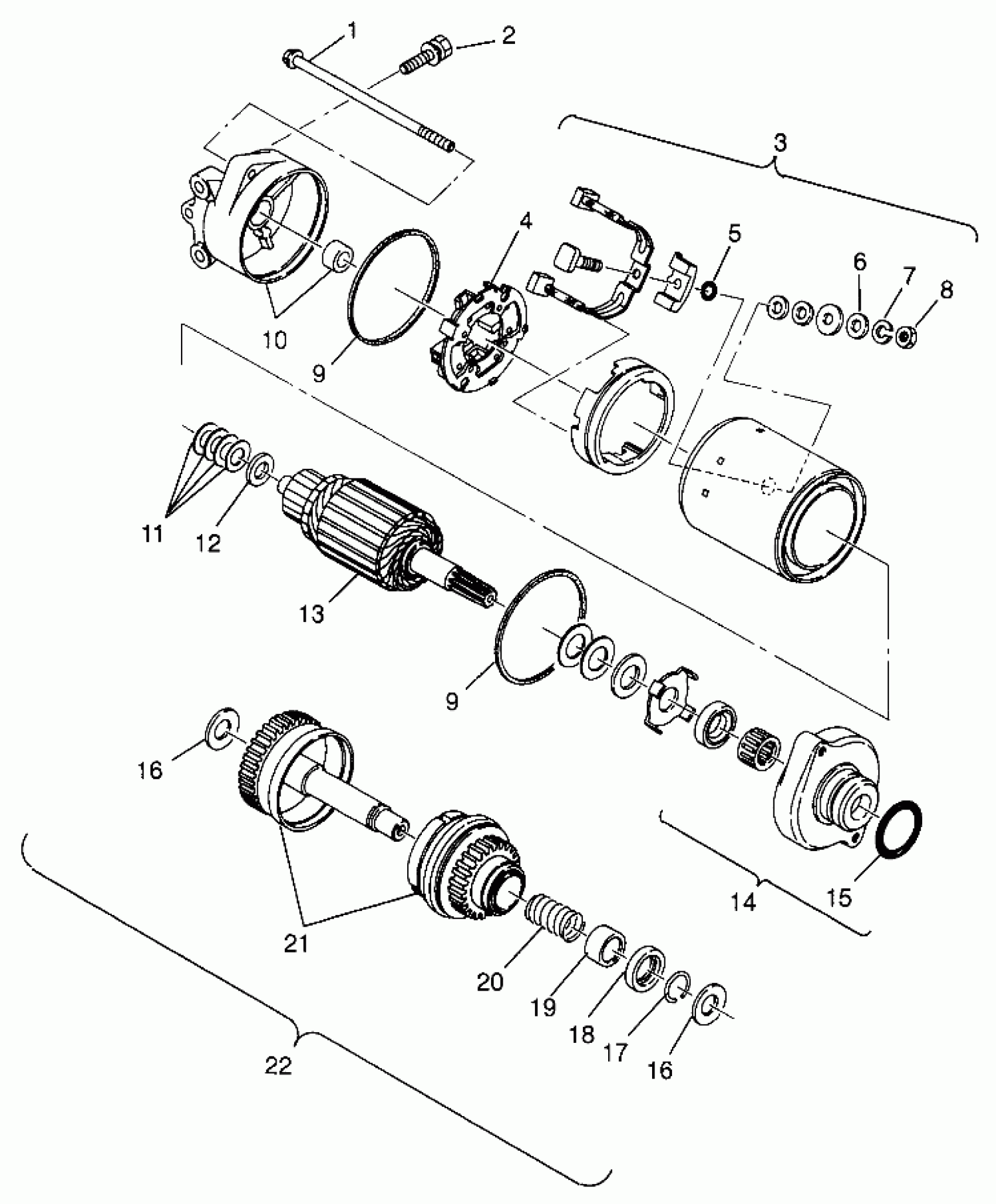 1
2
3
4
5
6
7
8
10
9
11
12
13
9
16
14
15
21
20
19
18
17
16
22