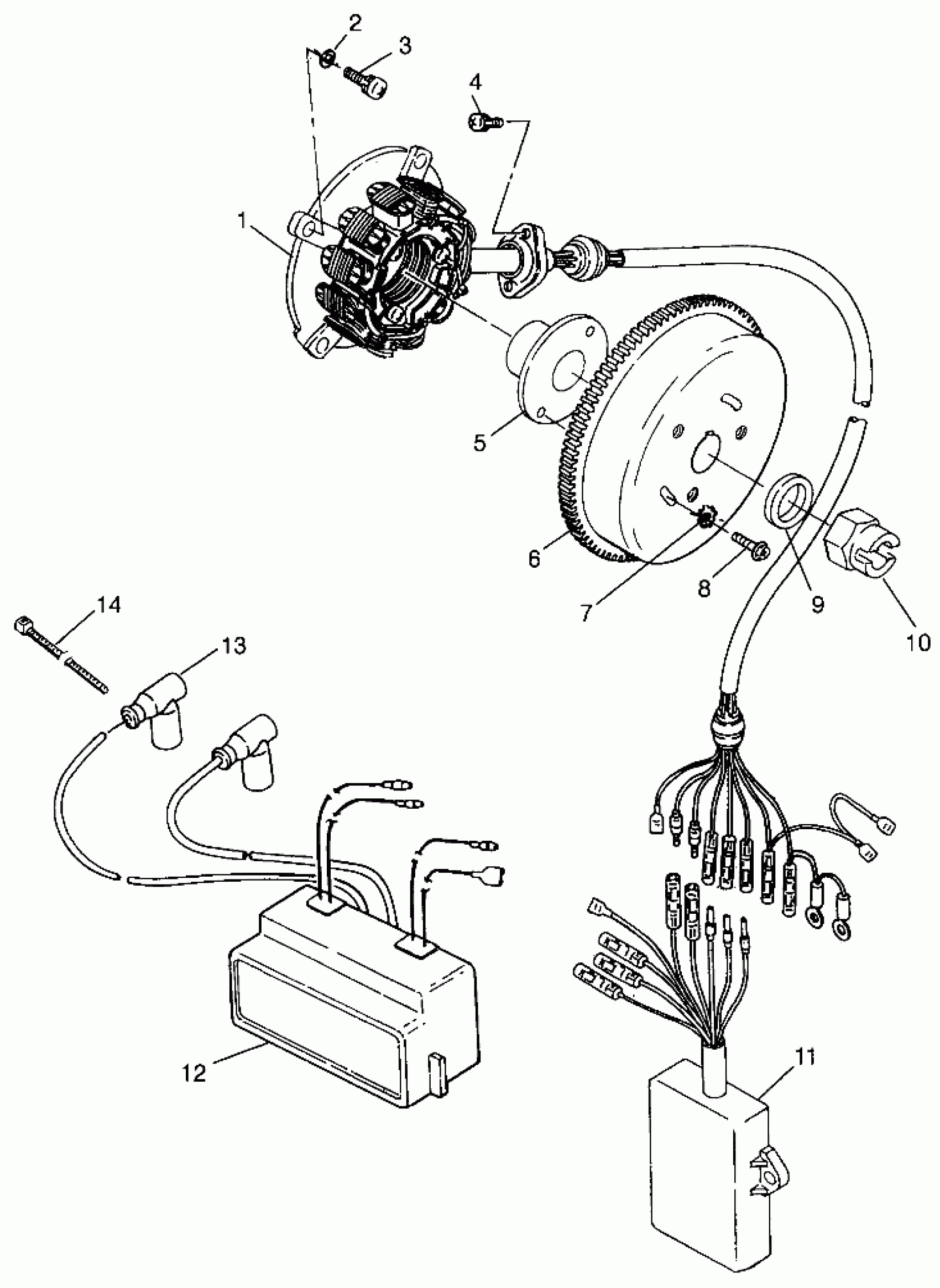 2
3
4
1
5
6
7
8
9
10
14
13
12
11