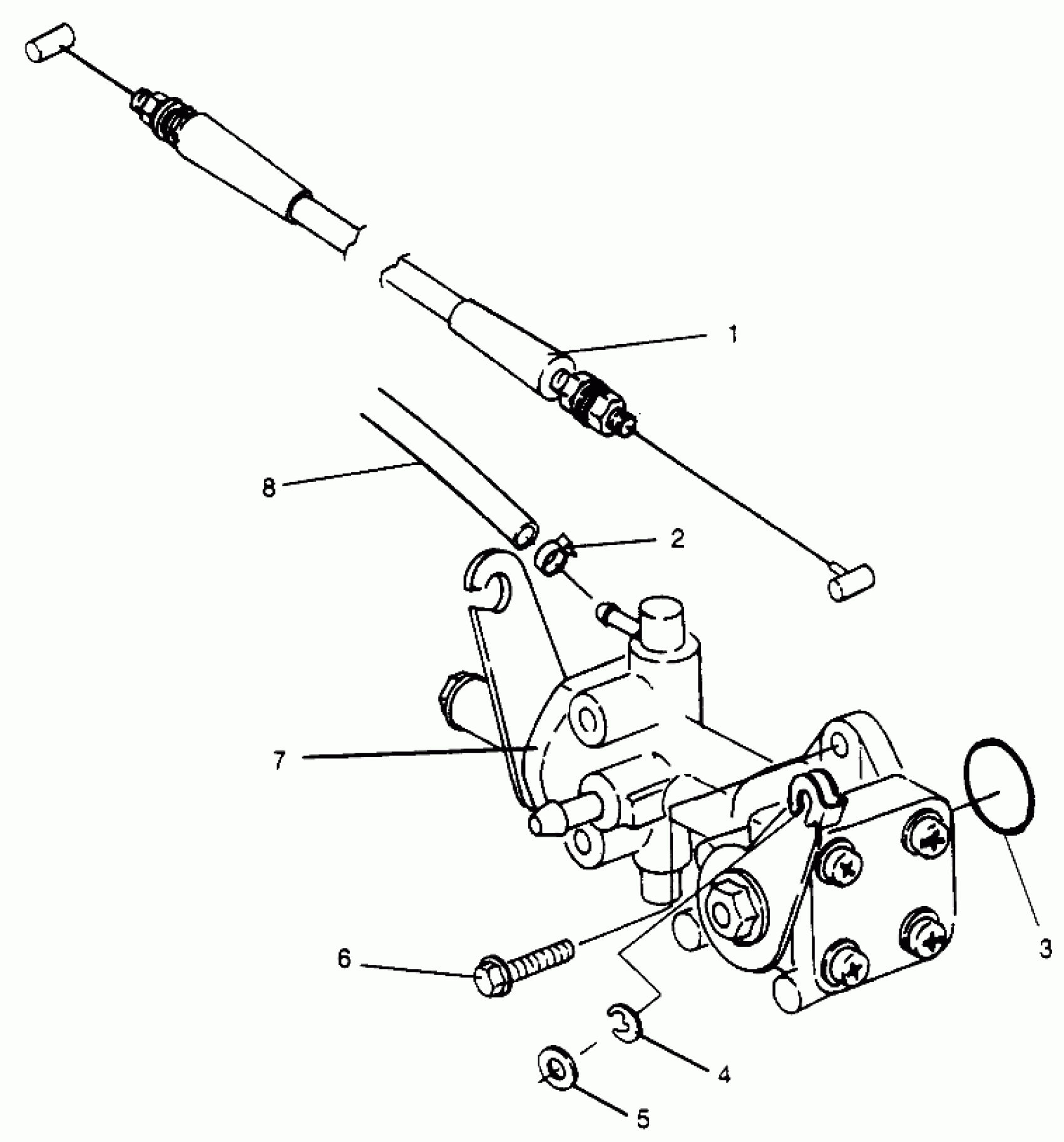 1
8
2
7
3
6
4
5