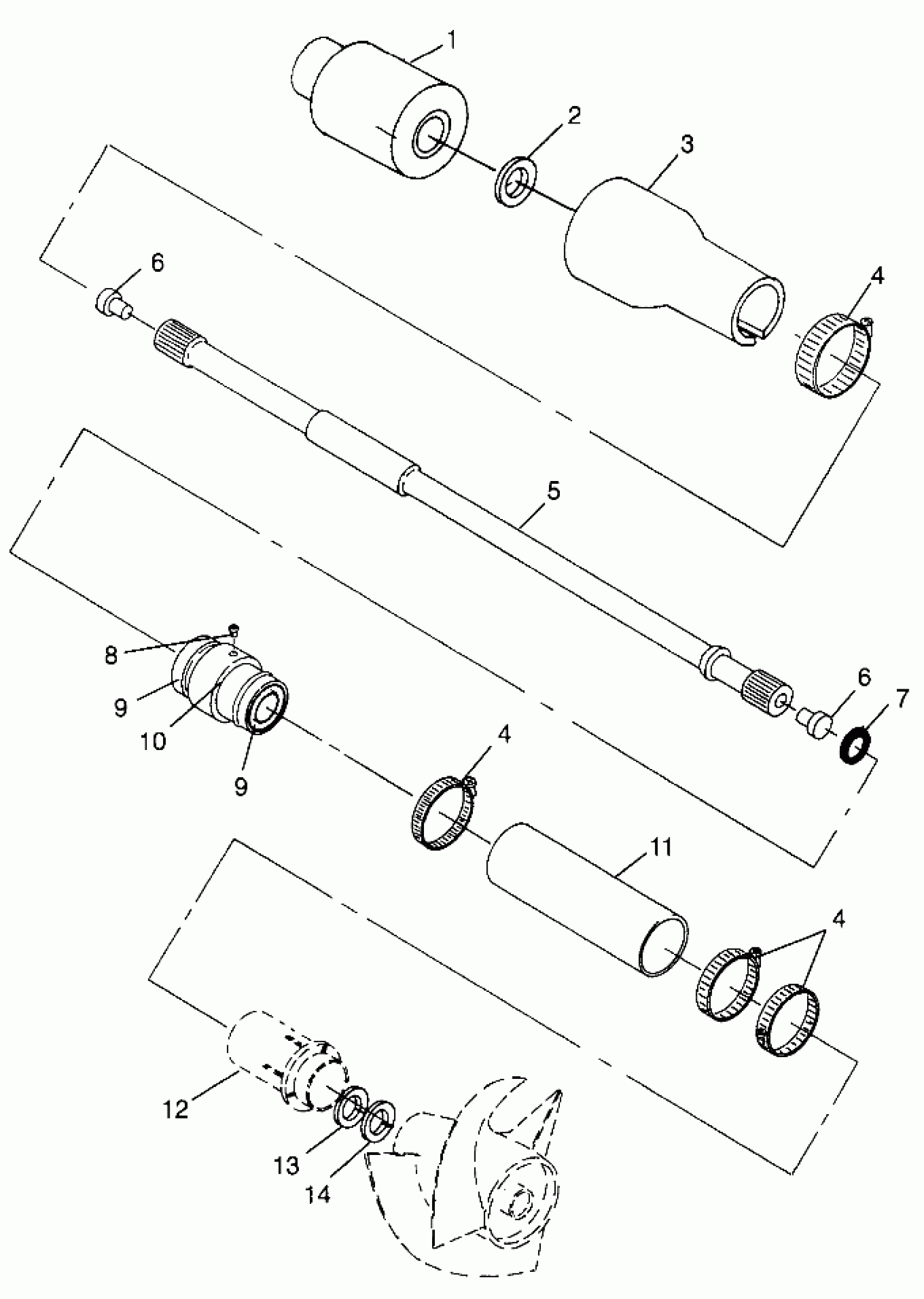 1
2
3
6
4
5
8
9
10
9
6
7
4
11
4
12
13
14