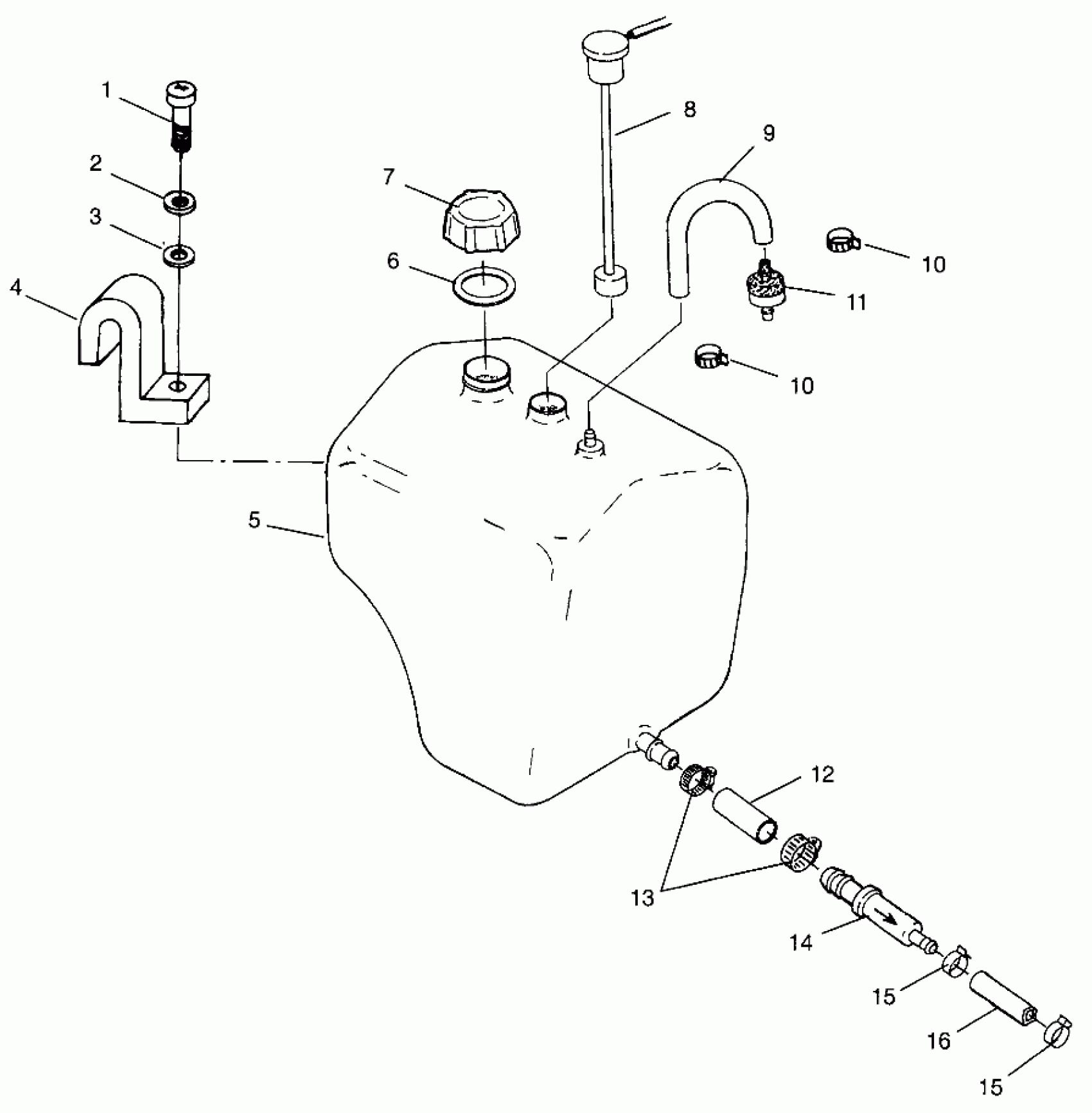 1
2
3
4
7
6
8
9
10
11
10
5
12
13
14
15
16
15