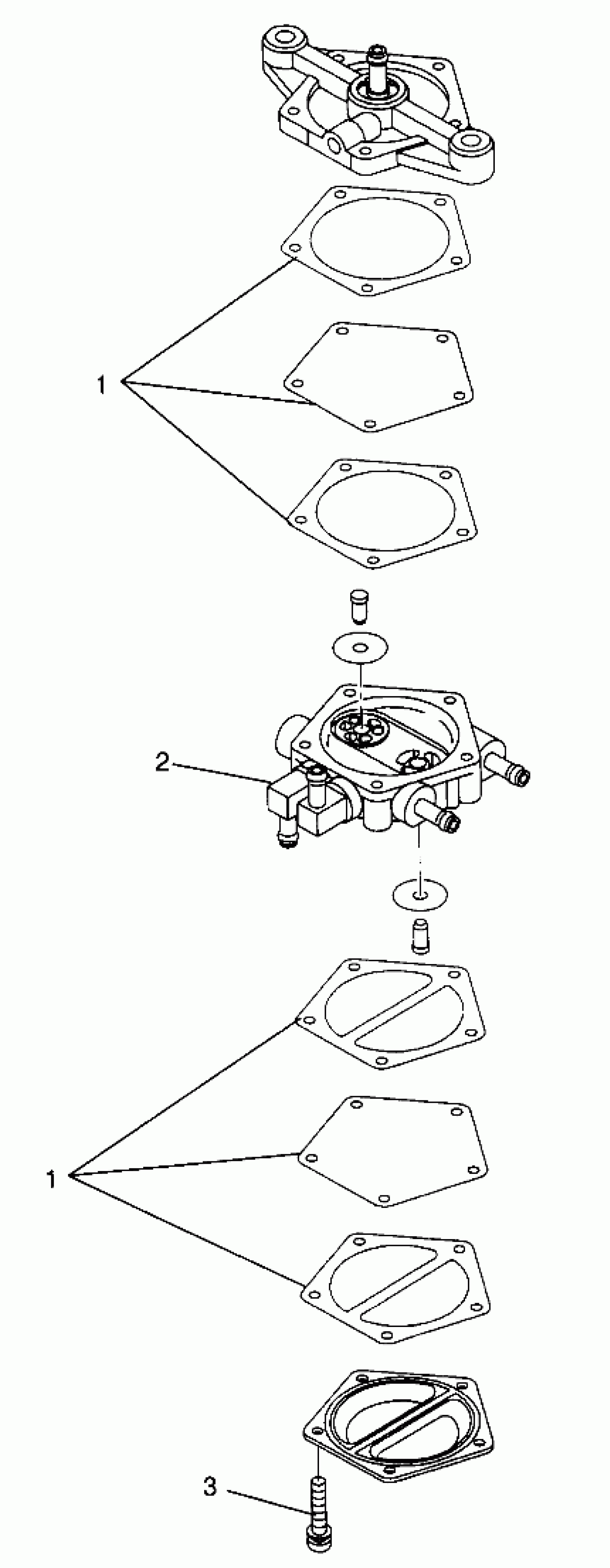 1

2

1

3