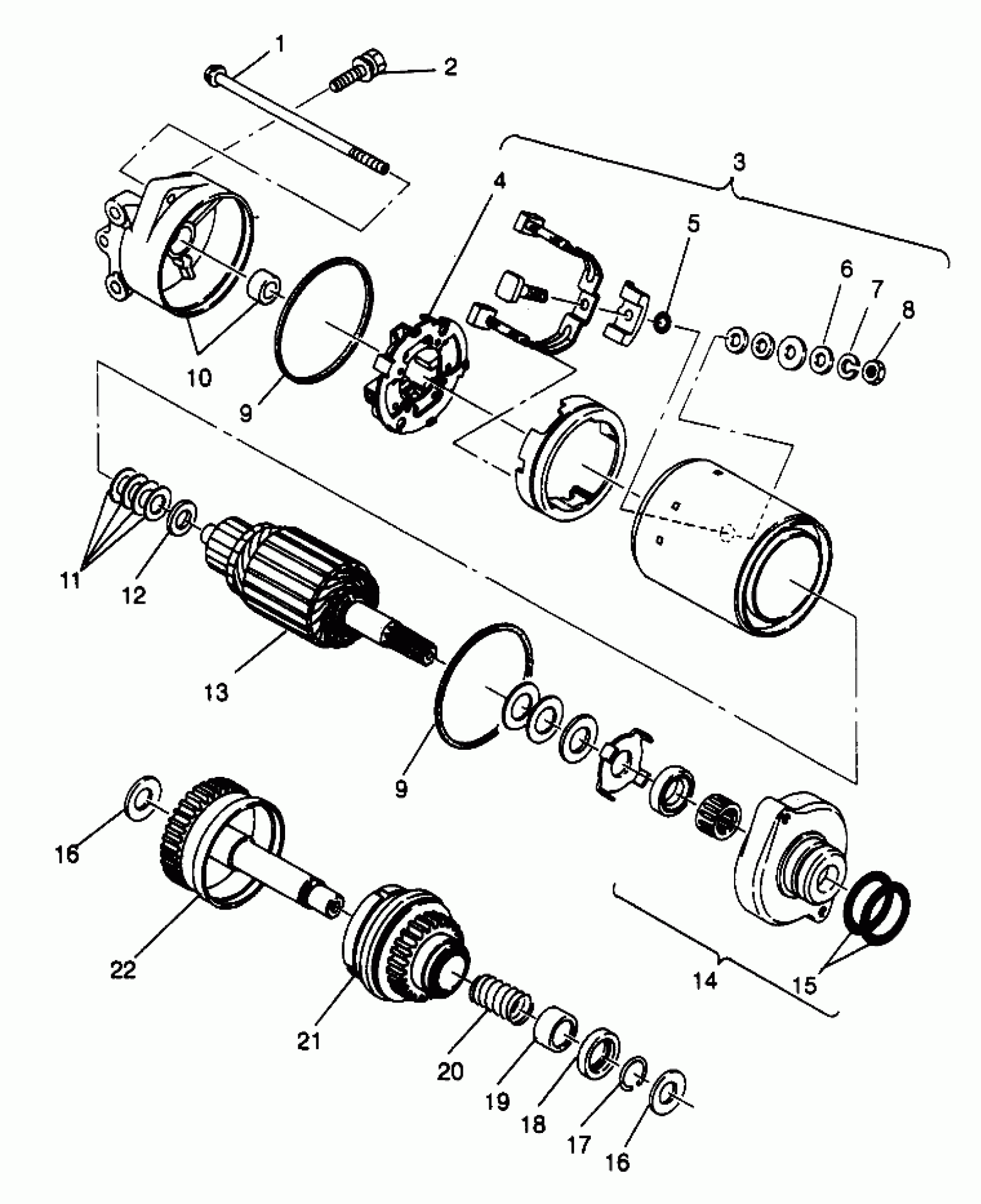 1
2
3
4
5
6
7
8
10
9
11
12
13
9
16
22
21
20
19
18
17
16
14
15