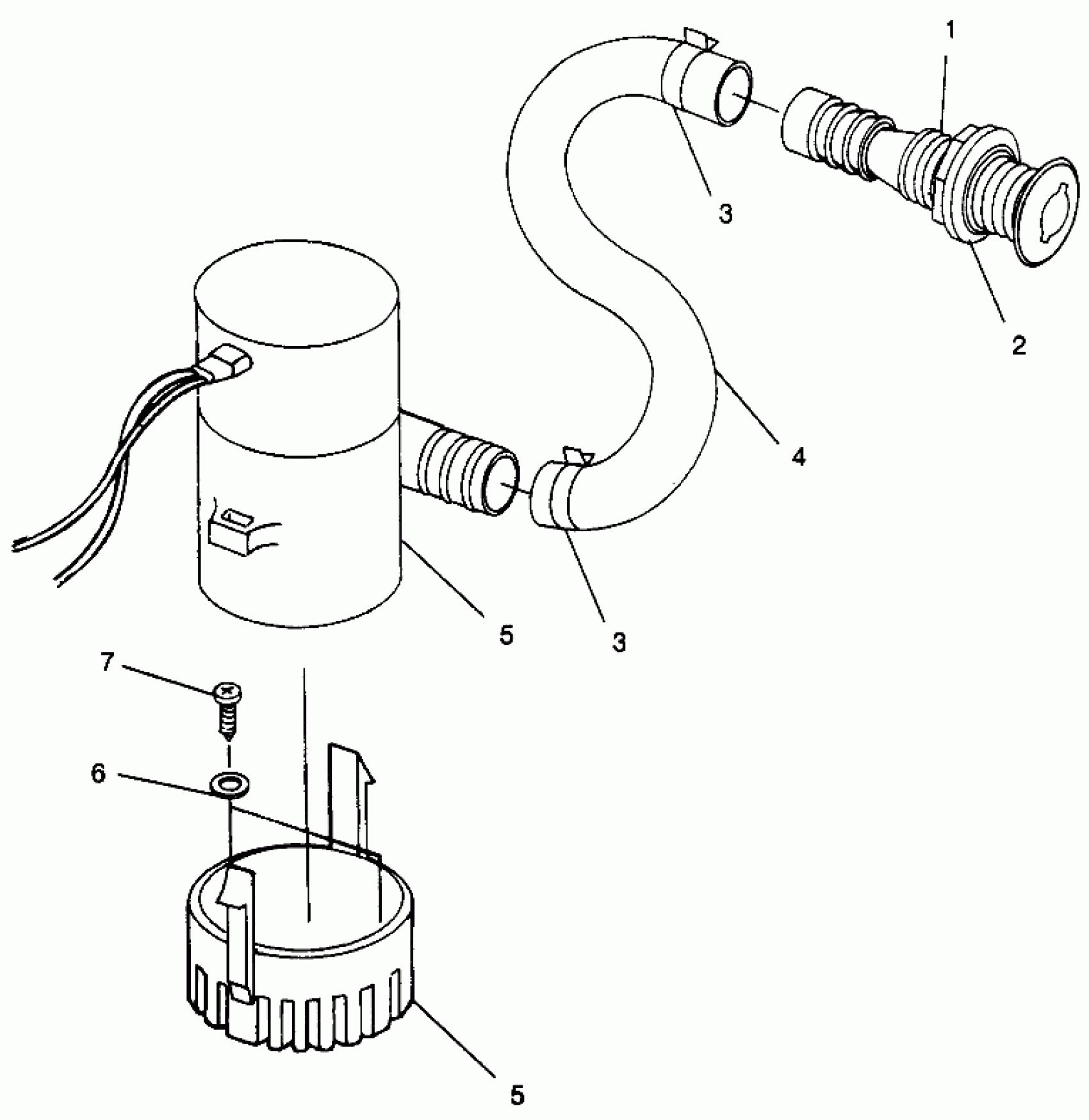 1
3
2
4
5
3
7
6
5