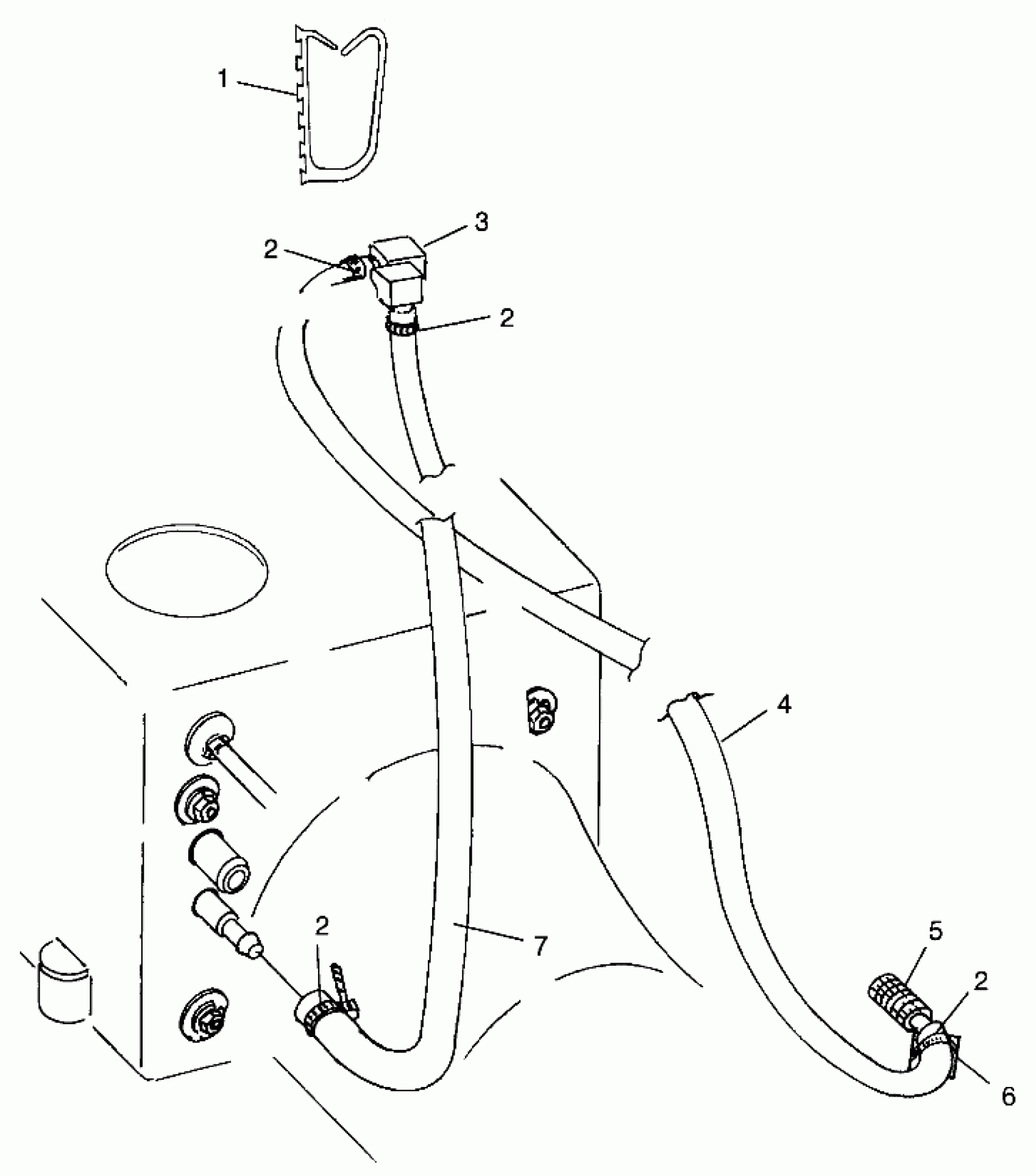 1

3

2

2

4

2

7

5

2

6