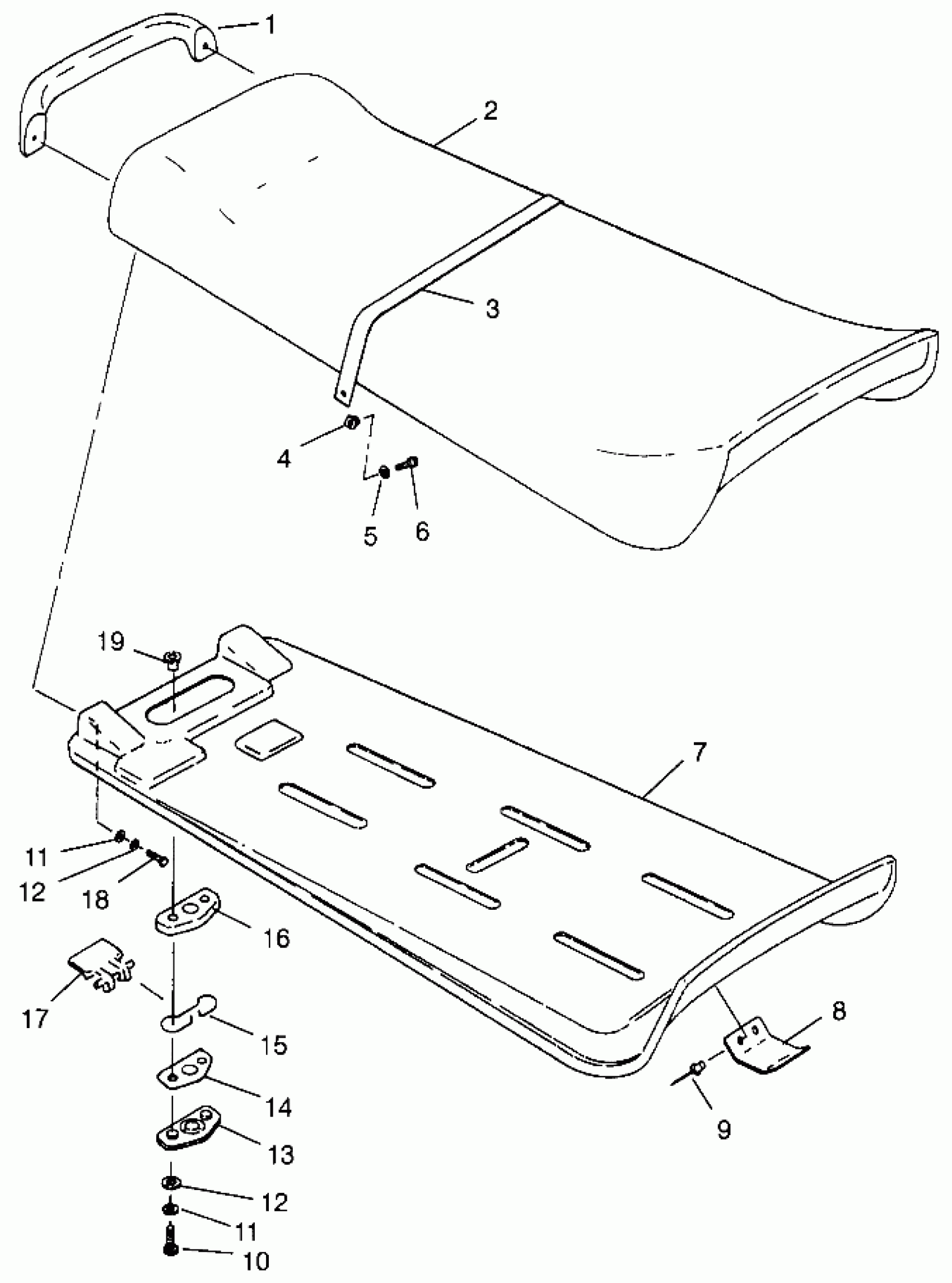 1
2
3
4
5
6
19
7
11
12
18
16
17
15
14
13
12
11
10
8
9