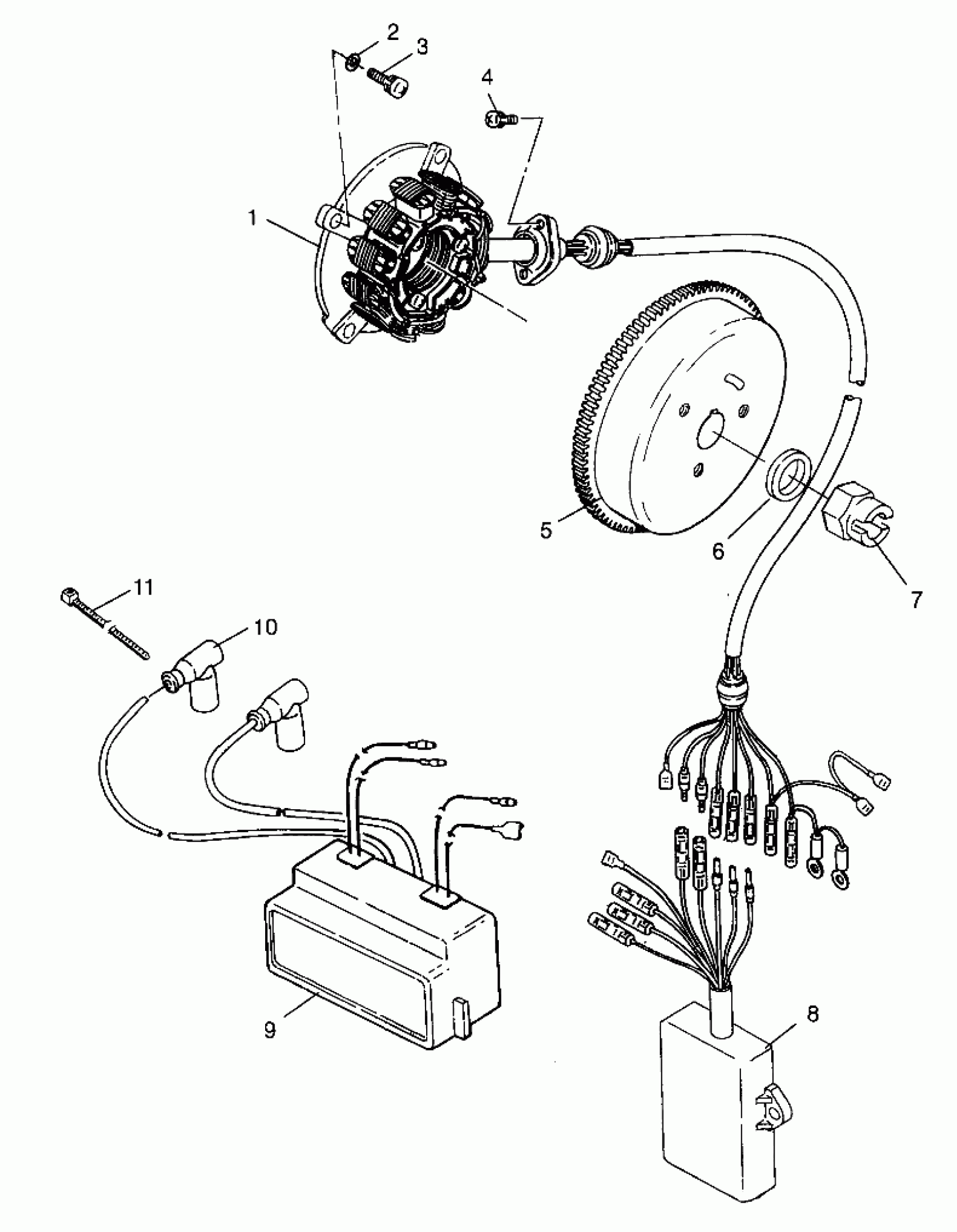 2
3
4
1
5
6
7
11
10
9
8