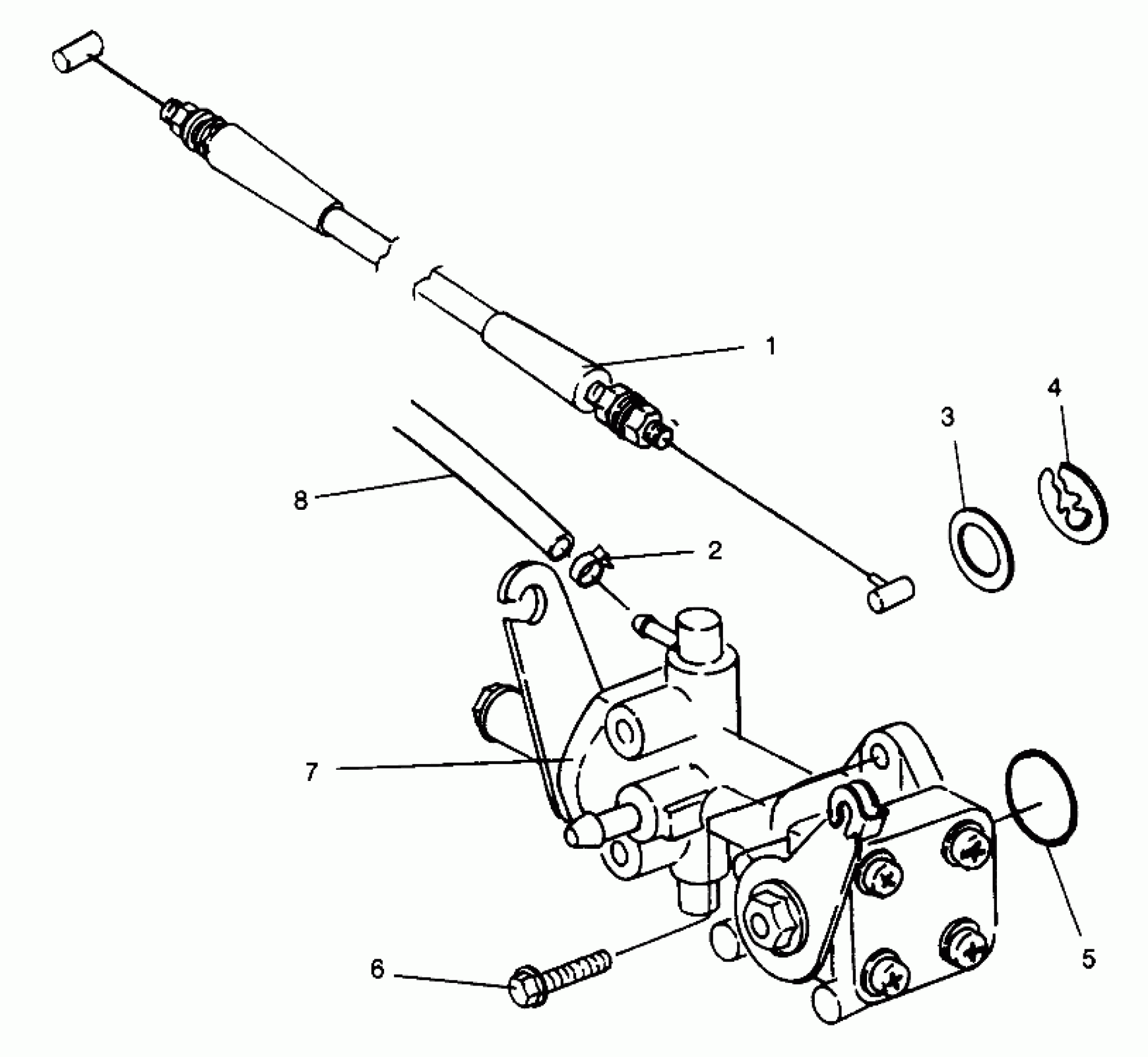 1
4
3
8
2
7
5
6