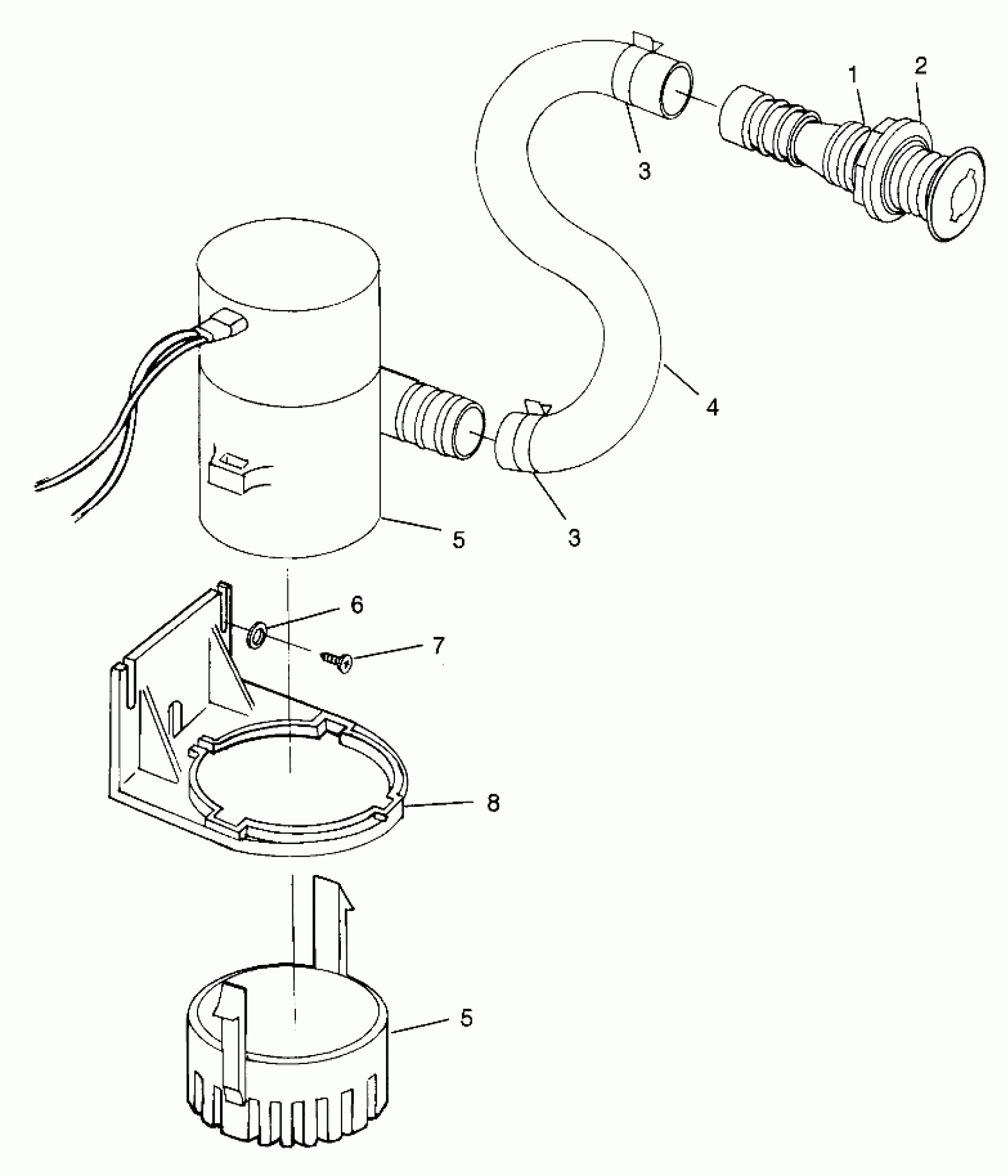 1
2
3
4
5
3
6
7
8
5