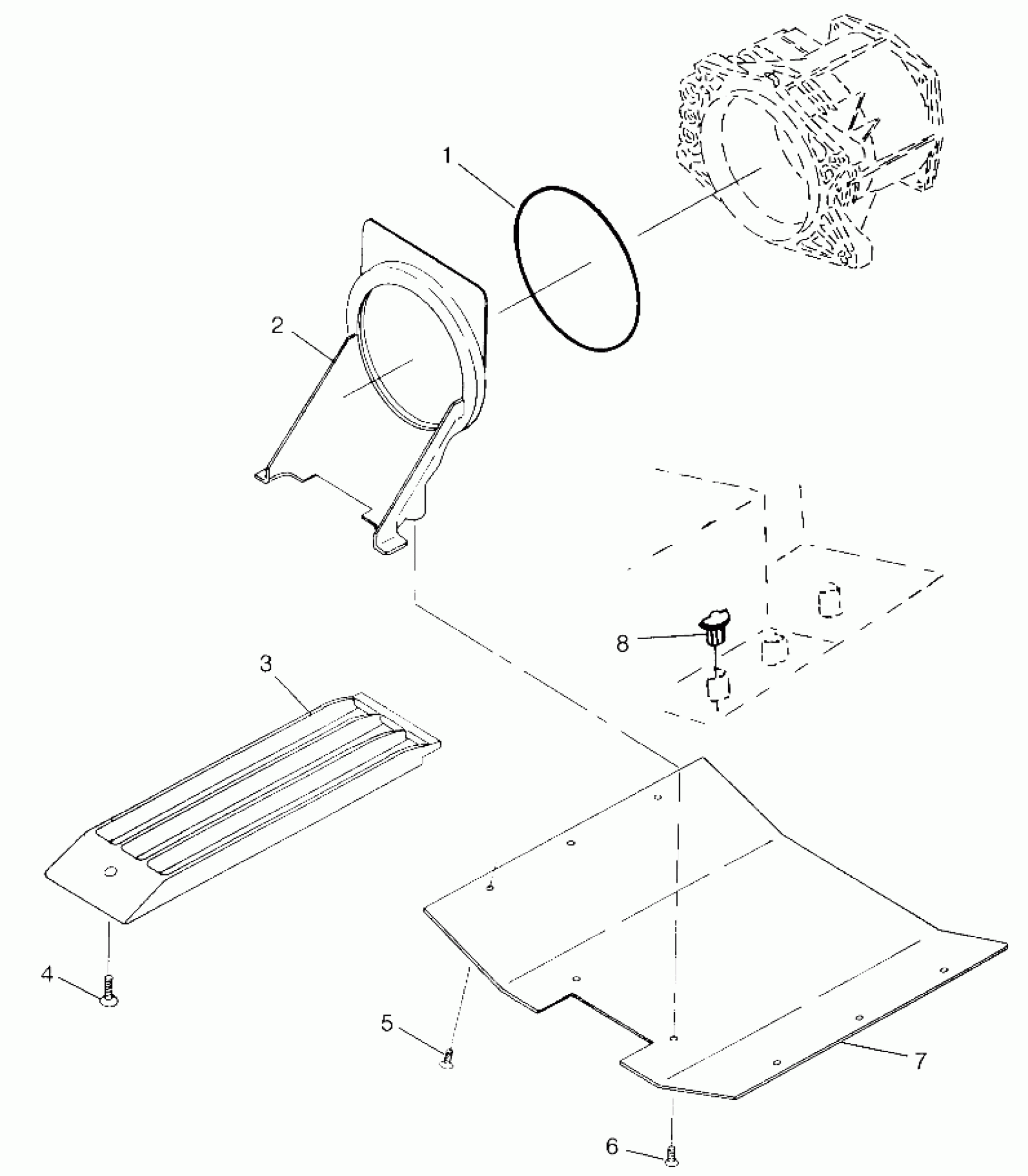 1
2
8
3
4
5
7
6